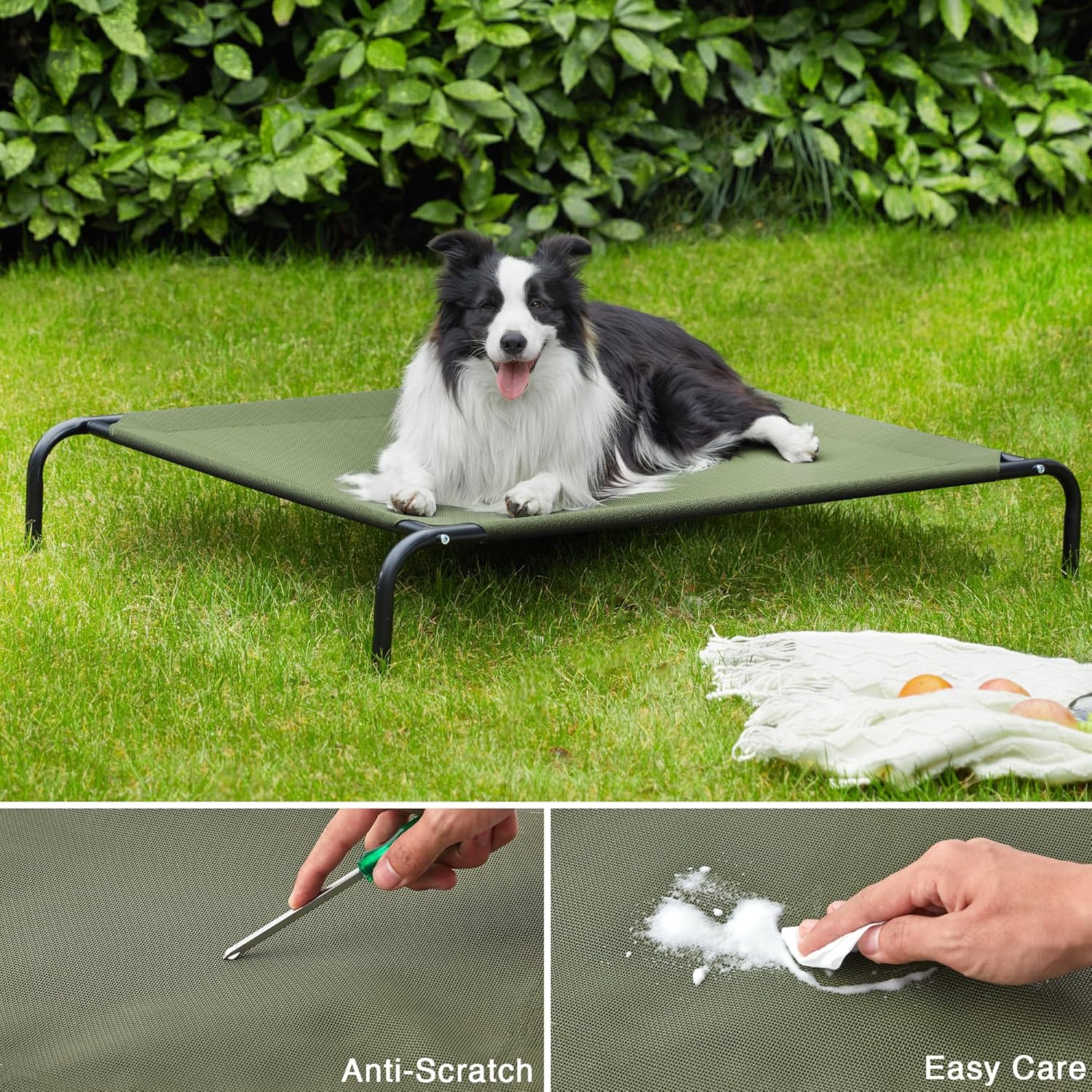 Anti-Scratch

Easy Care