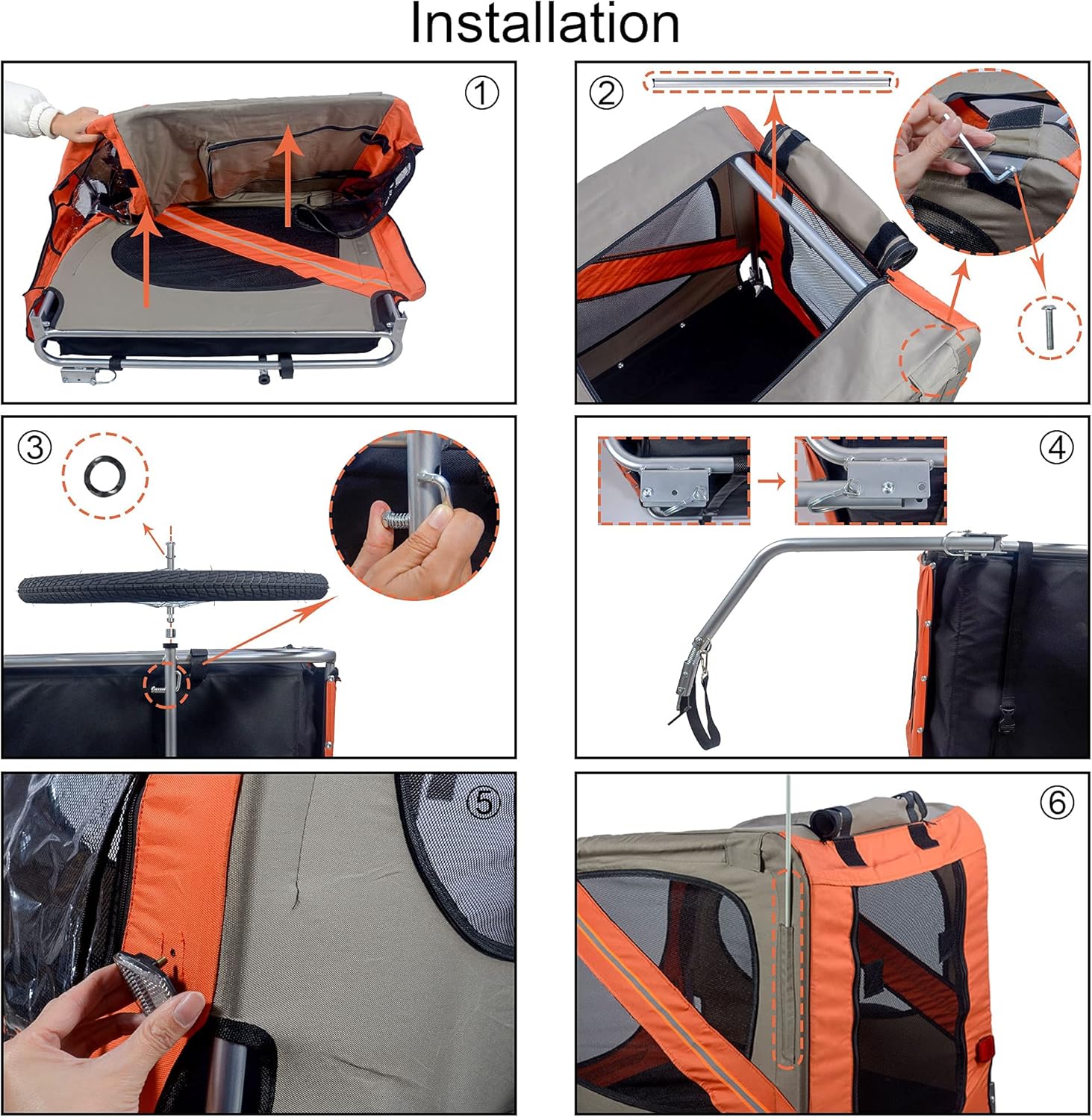 Installation

①

②

③

④

⑤

⑥