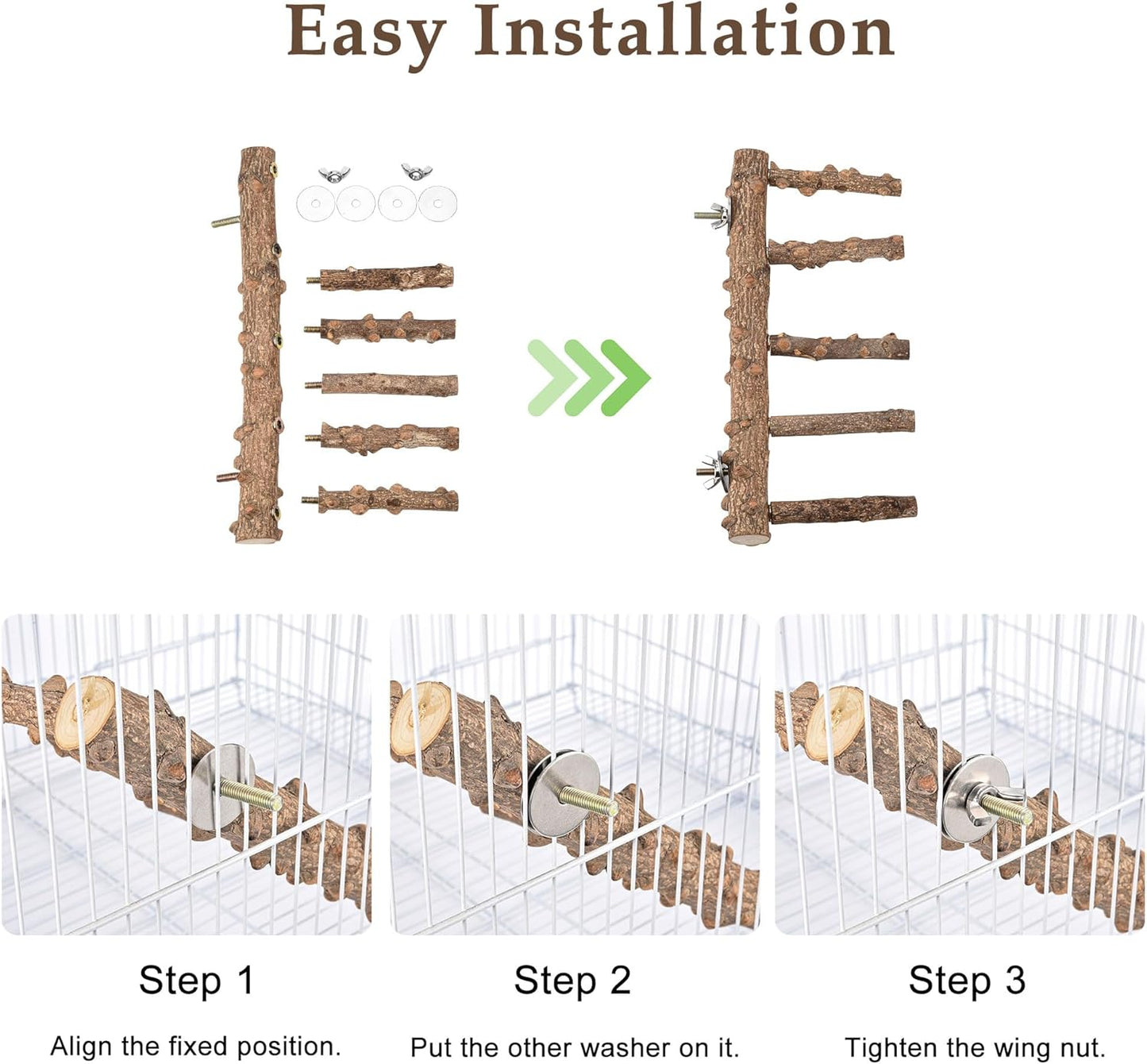 Easy Installation

Step 1

Align the fixed position.

Step 2

Put the other washer on it.

Step 3

Tighten the wing nut.