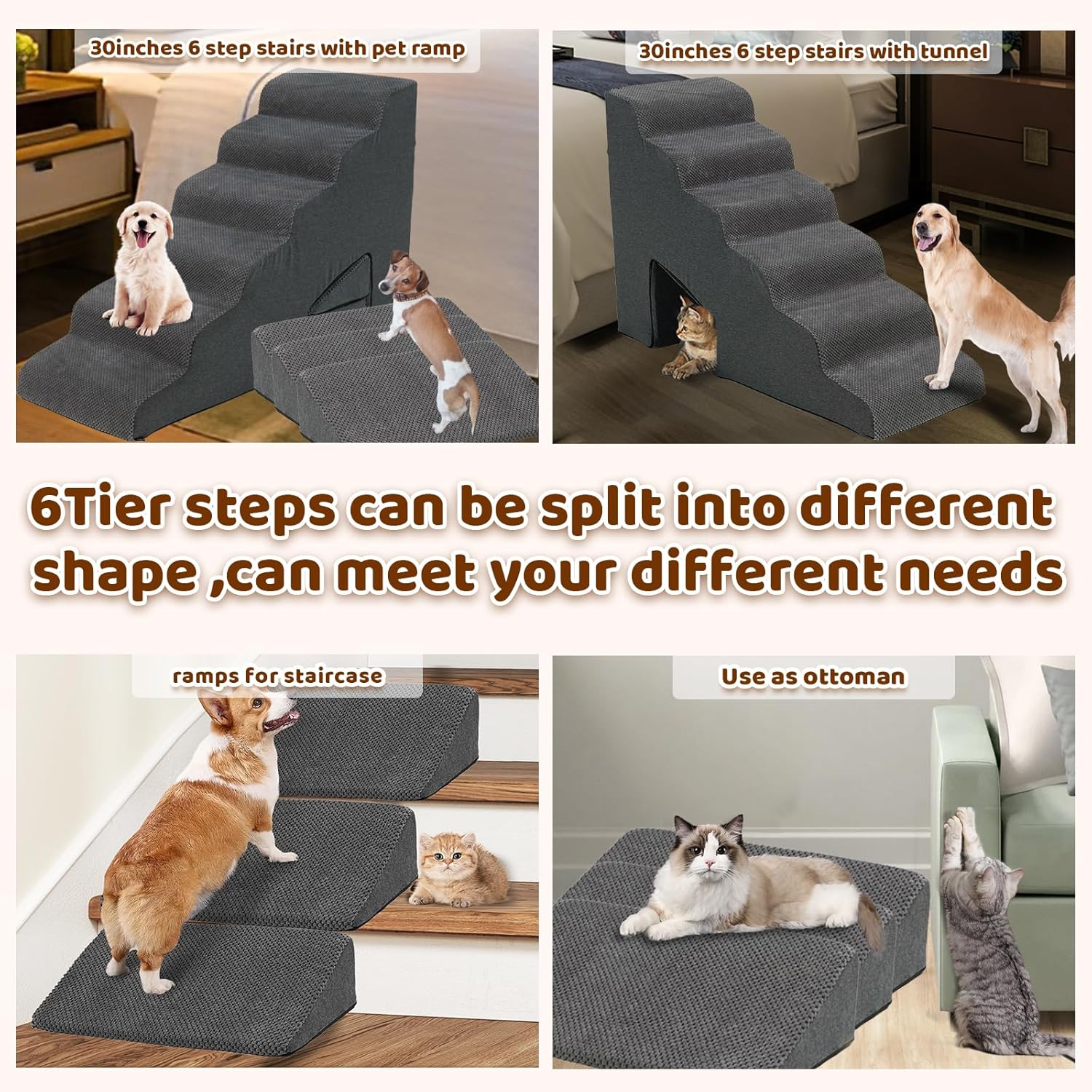 30inches 6 step stairs with pet ramp

30inches 6 step stairs with tunnel

6Tier steps can be split into different shape ,can meet your different needs

ramps for staircase

Use as ottoman