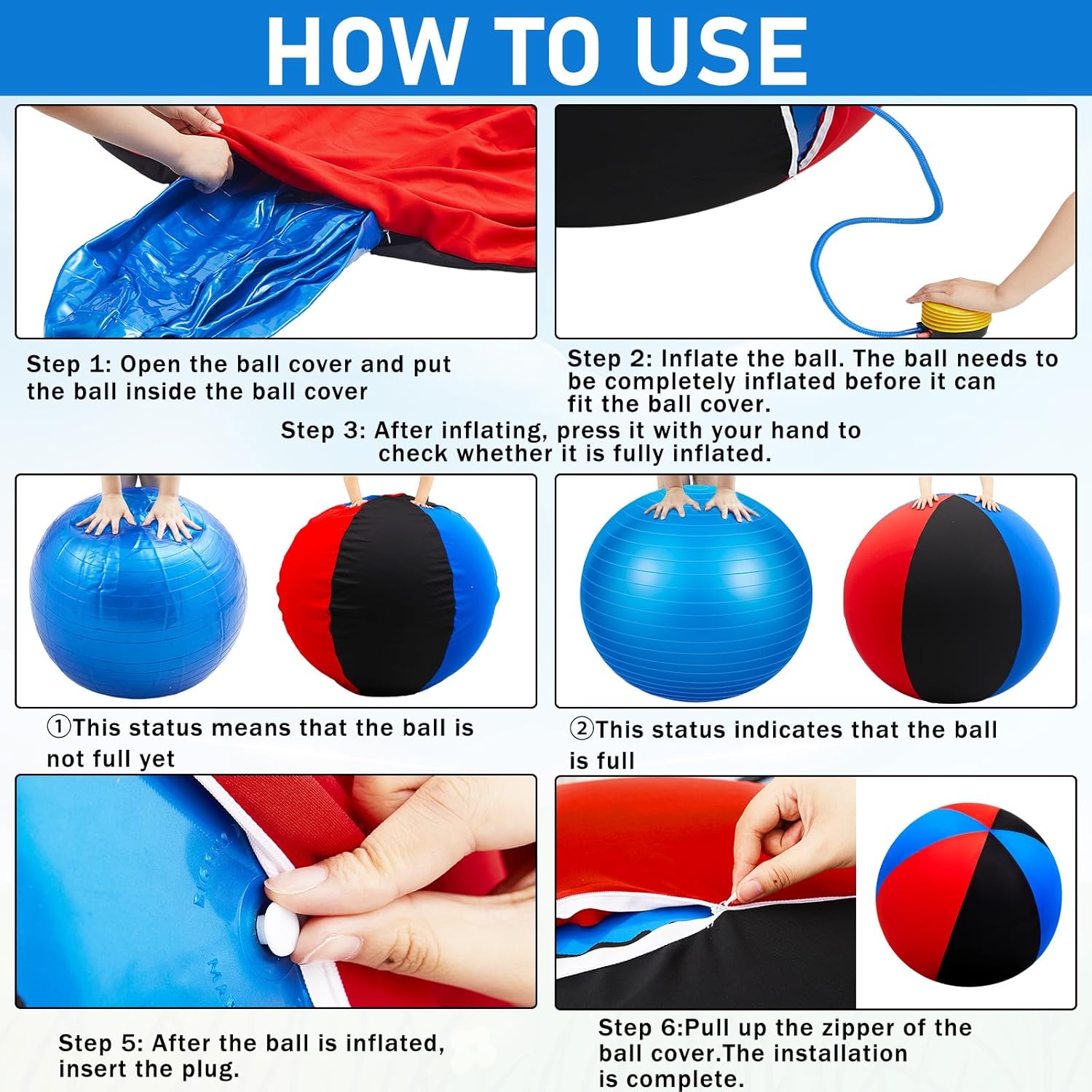 HOW TO USE

Step 1: Open the ball cover and put the ball inside the ball cover

Step 2: Inflate the ball. The ball needs to be completely inflated before it can fit the ball cover.

Step 3: After inflating, press it with your hand to check whether it is fully inflated.

①This status means that the ball is not full yet

②This status indicates that the ball is full

Step 5: After the ball is inflated, insert the plug.

Step 6:Pull up the zipper of the ball cover.The installation is complete.