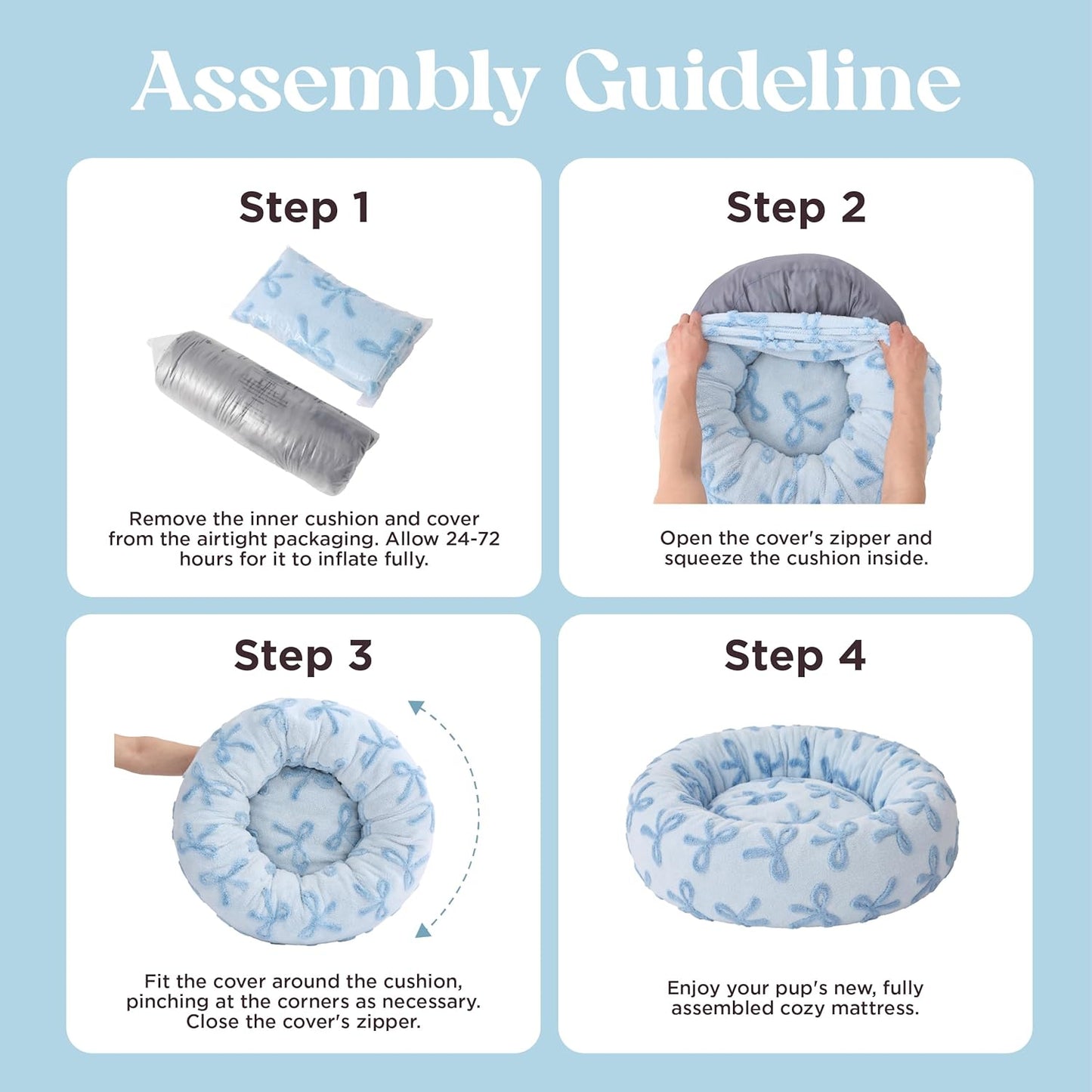 Assembly Guideline

Step 1

Remove the inner cushion and cover from the airtight packaging. Allow 24-72 hours for it to inflate fully.

Step 2

Open the cover's zipper and squeeze the cushion inside.

Step 3

Fit the cover around the cushion, pinching at the corners as necessary. Close the cover's zipper.

Step 4

Enjoy your pup's new, fully assembled cozy mattress.