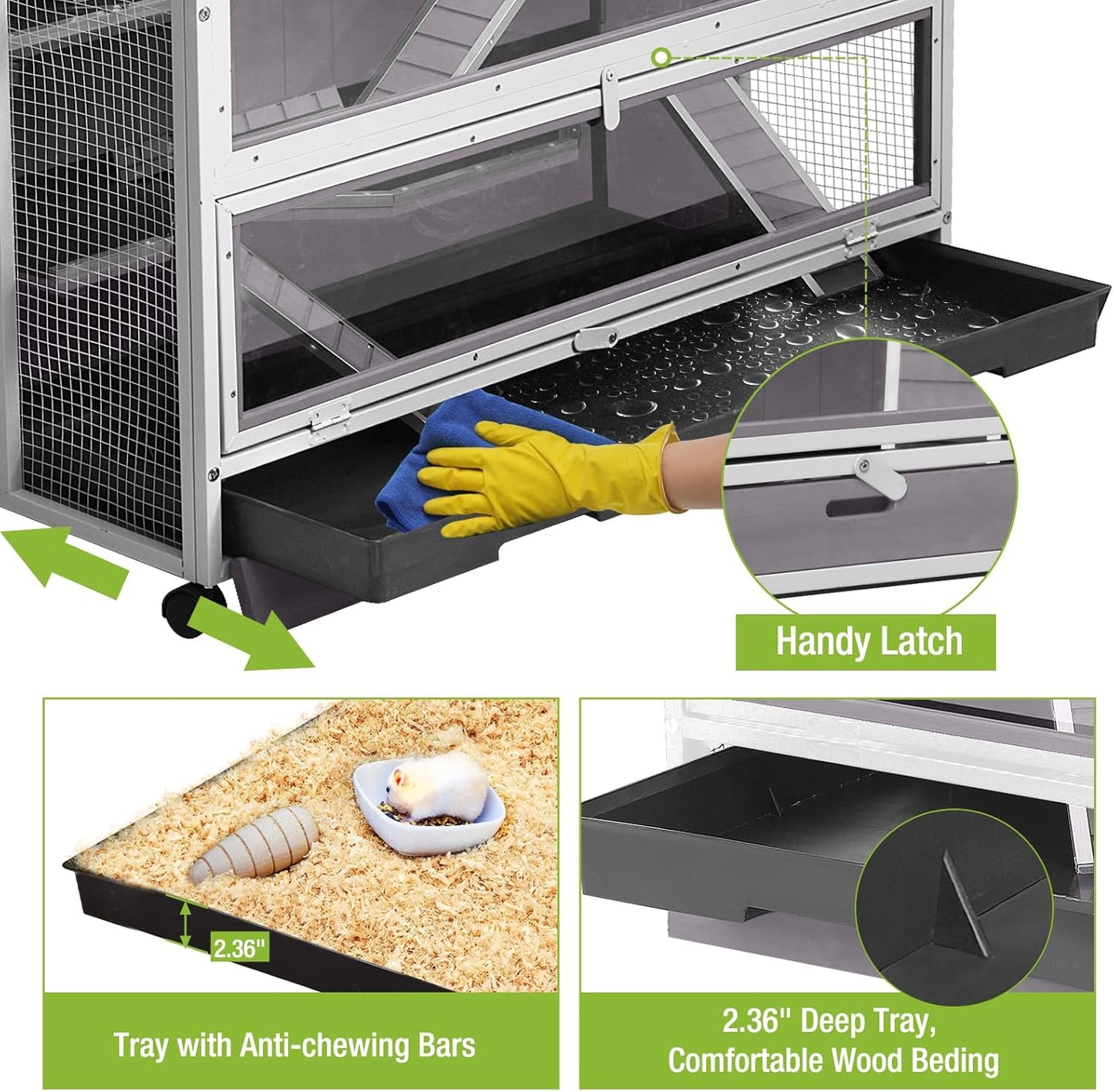 Handy Latch

2.36"

Tray with Anti-chewing Bars

2.36" Deep Tray, Comfortable Wood Beding