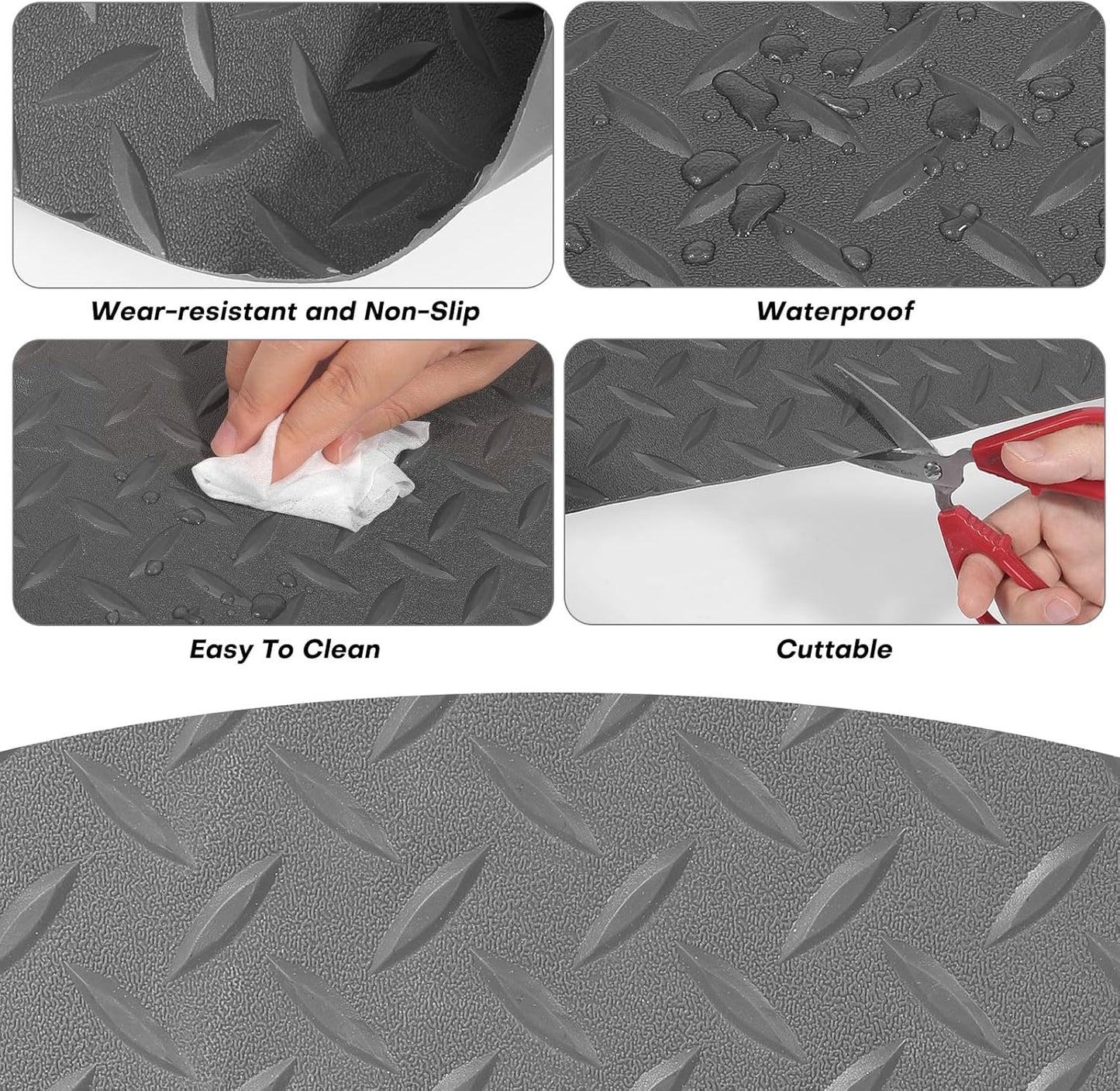 Wear-resistant and Non-Slip

Waterproof

Easy To Clean

Cuttable