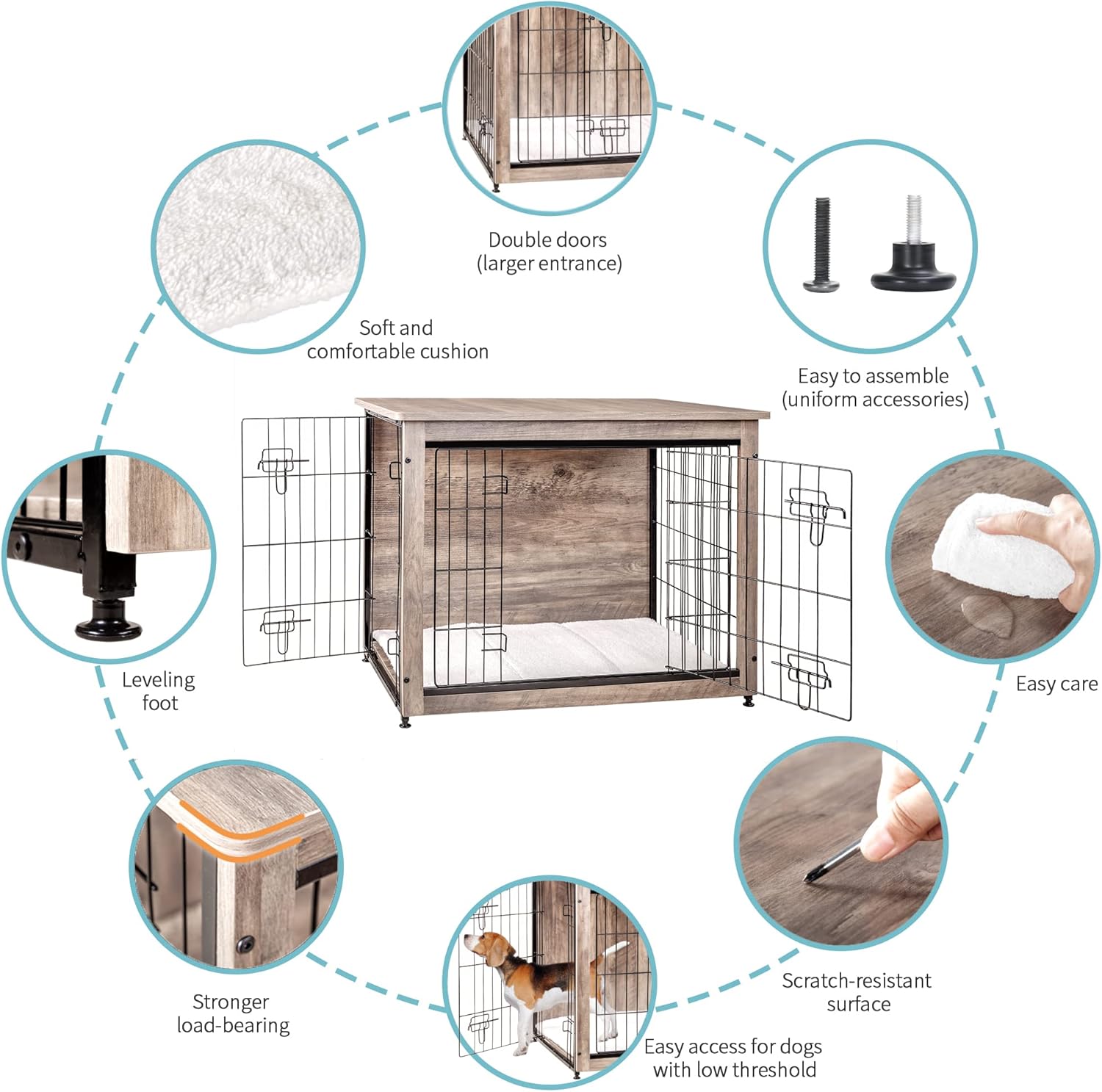 Double doors
(larger entrance)

Soft and
comfortable cushion

Easy to assemble
(uniform accessories)

Leveling
foot

Easy care

Stronger
load-bearing

Scratch-resistant
surface

Easy access for dogs
with low threshold