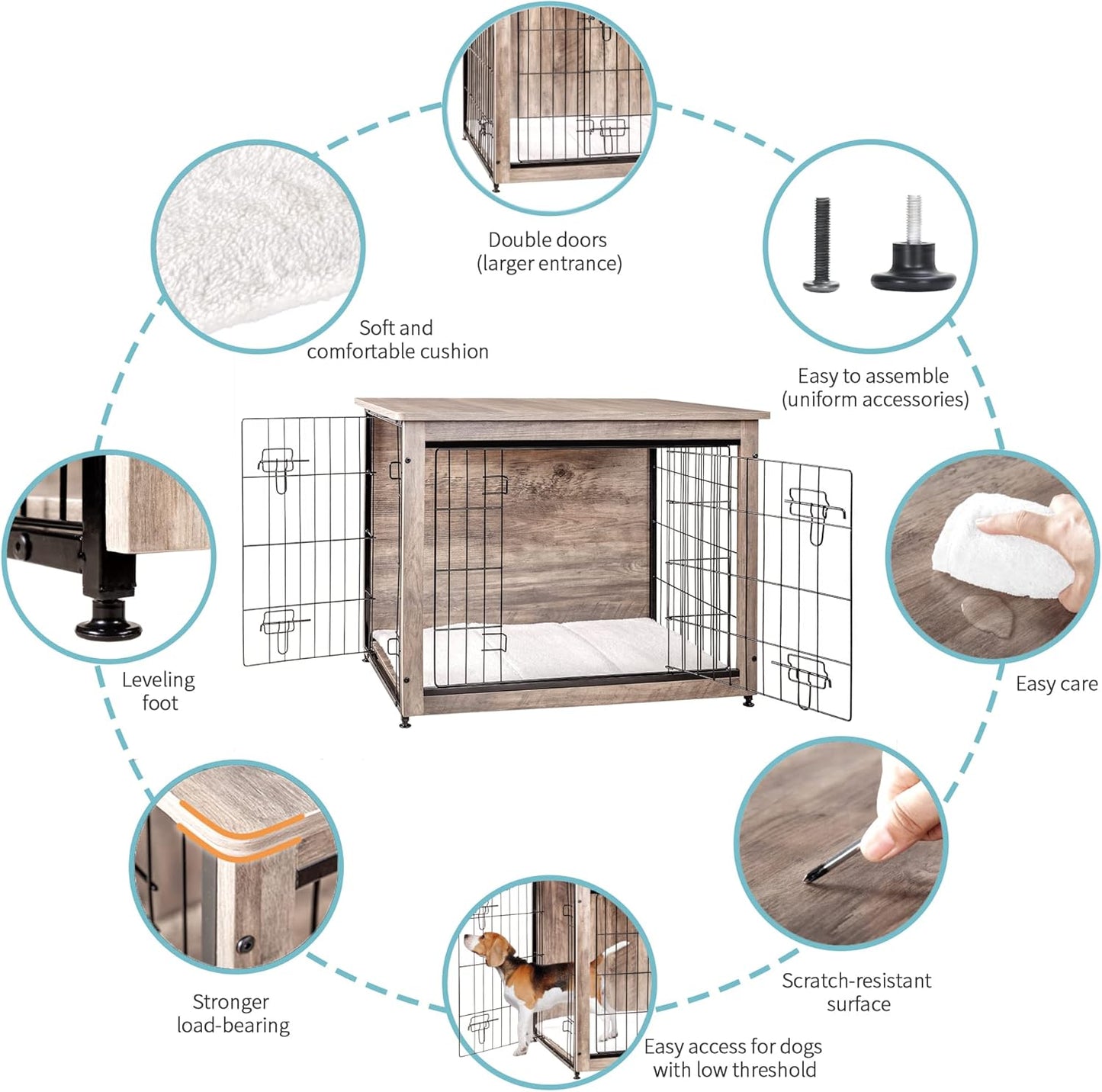 Double doors
(larger entrance)

Soft and
comfortable cushion

Easy to assemble
(uniform accessories)

Leveling
foot

Easy care

Stronger
load-bearing

Scratch-resistant
surface

Easy access for dogs
with low threshold