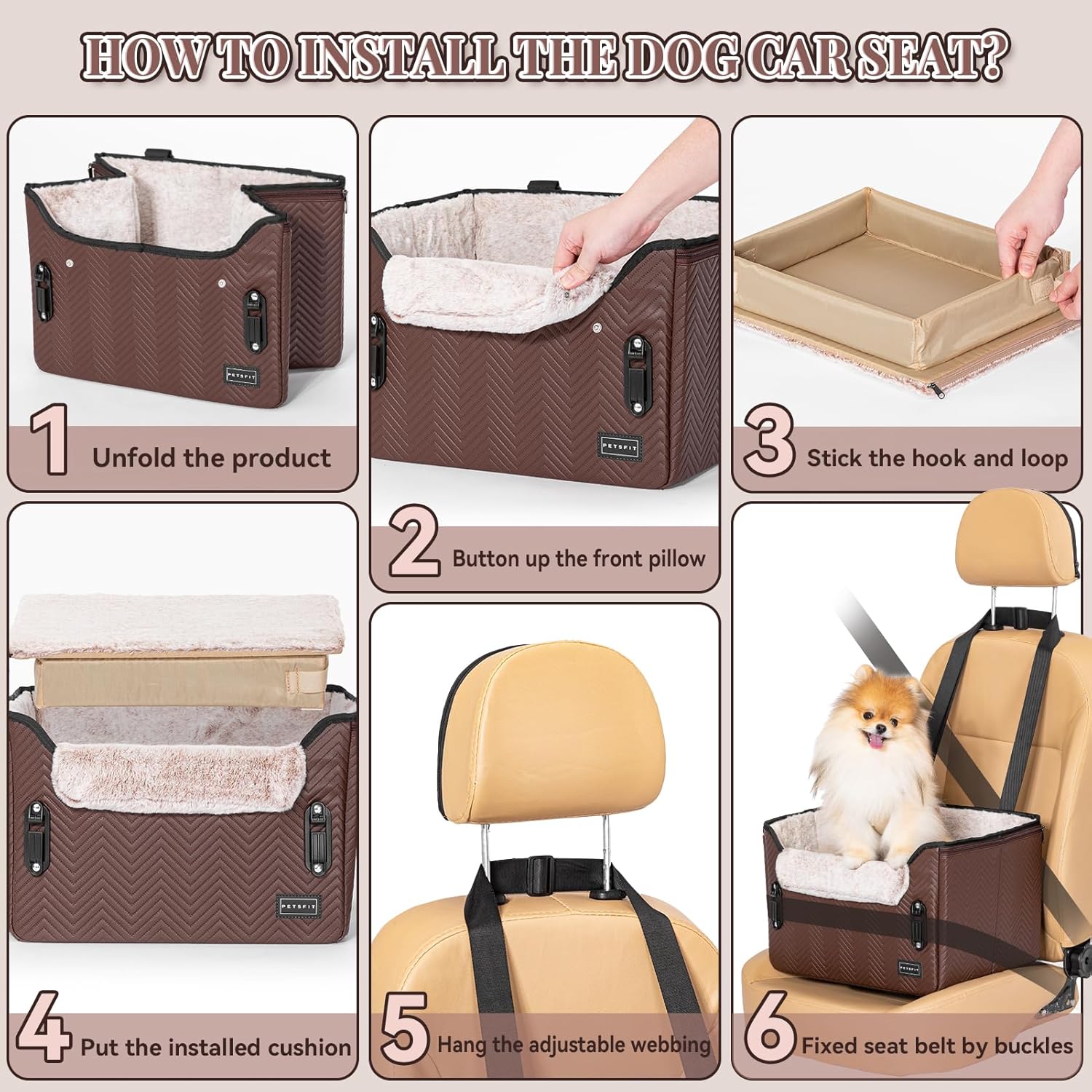 HOW TO INSTALL THE DOG CAR SEAT?

PETSFIT

1 Unfold the product

PETSFIT

2 Button up the front pillow

3 Stick the hook and loop

PETSFIT

4 Put the installed cushion

5 Hang the adjustable webbing

PETSFIT

6 Fixed seat belt by buckles