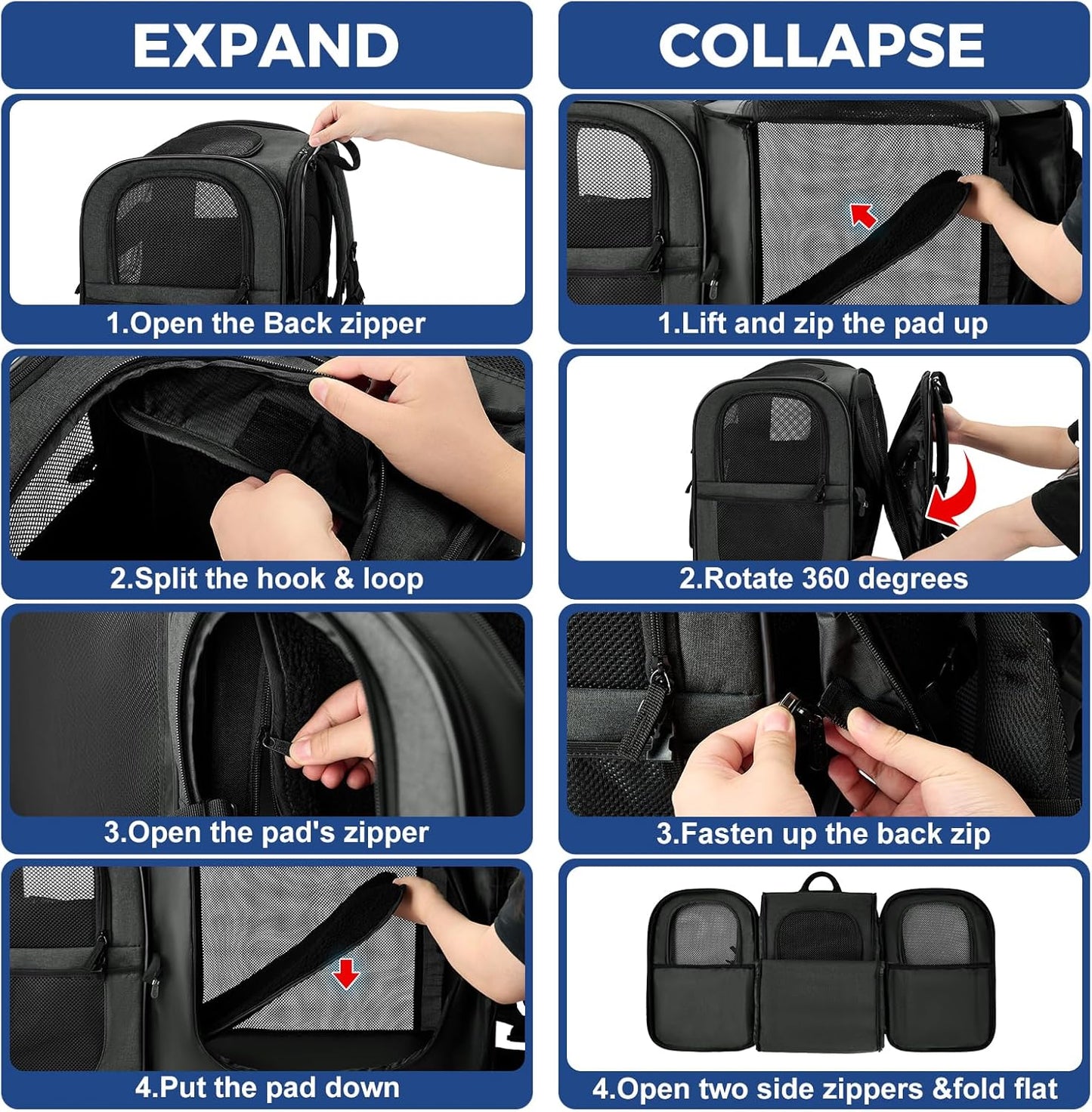 EXPAND

1.Open the Back zipper

2.Split the hook & loop

3.Open the pad's zipper

4.Put the pad down

COLLAPSE

1.Lift and zip the pad up

2.Rotate 360 degrees

3.Fasten up the back zip

4.Open two side zippers &fold flat