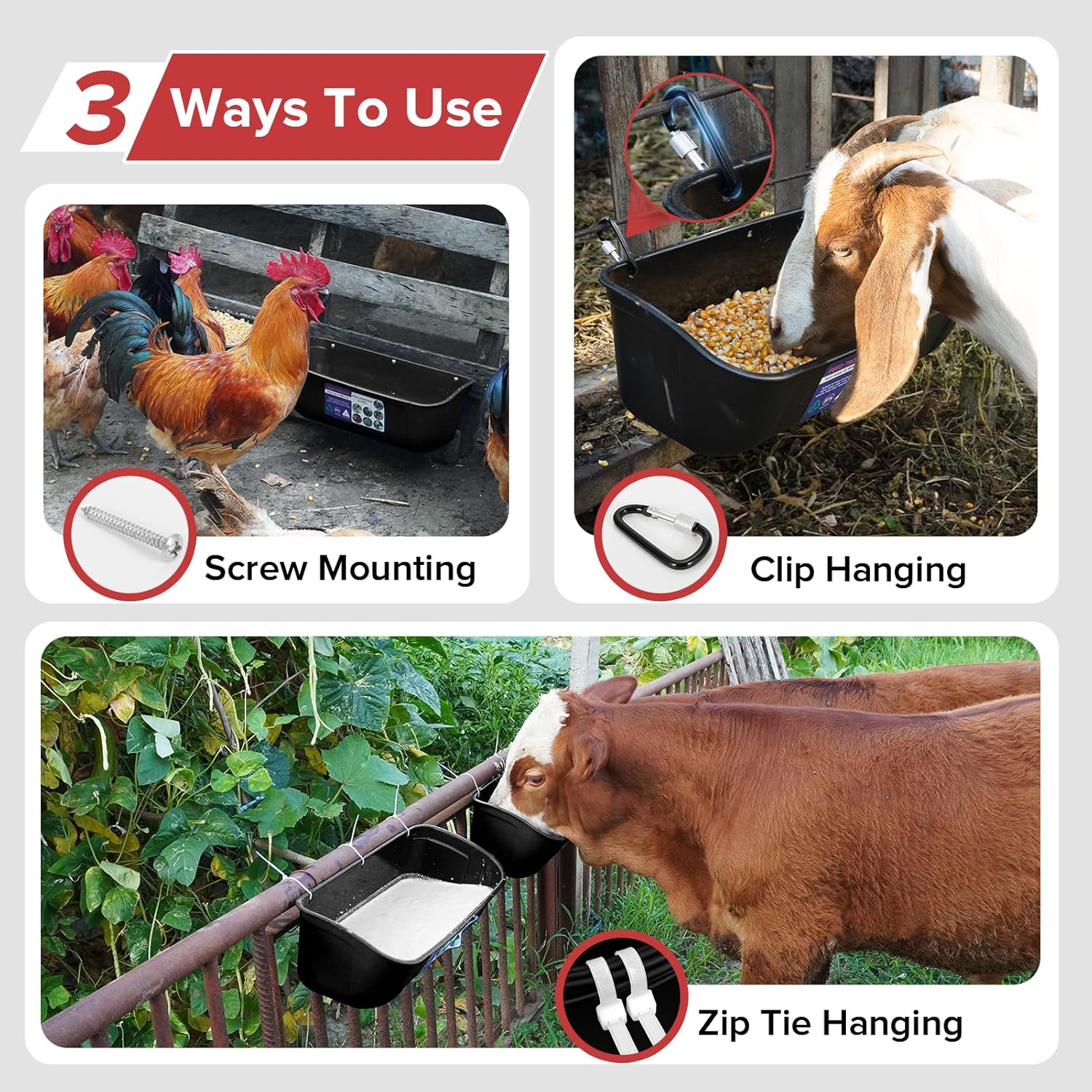 3 Ways To Use

Screw Mounting

Clip Hanging

Zip Tie Hanging