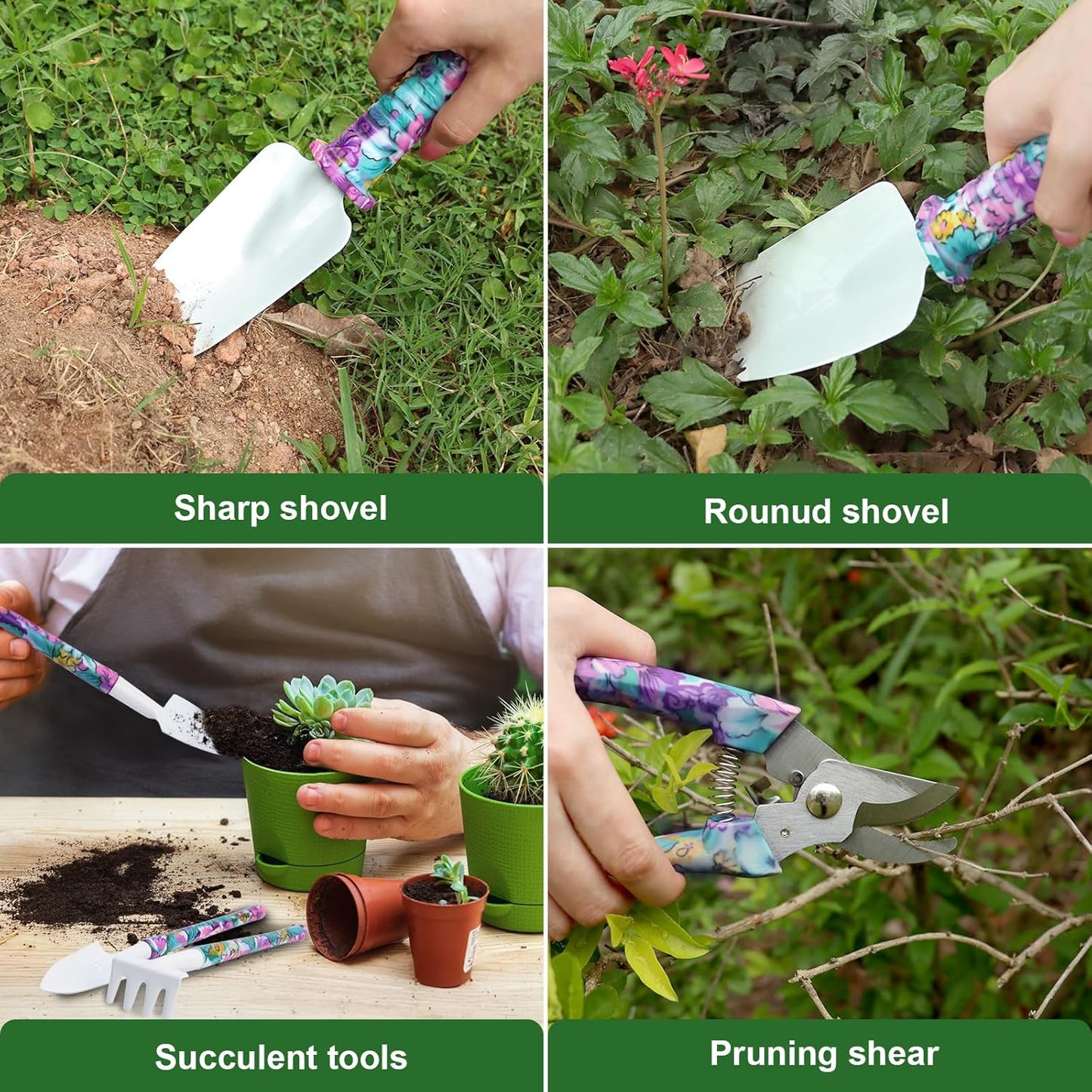 Sharp shovel

Rounud shovel

Succulent tools

Pruning shear