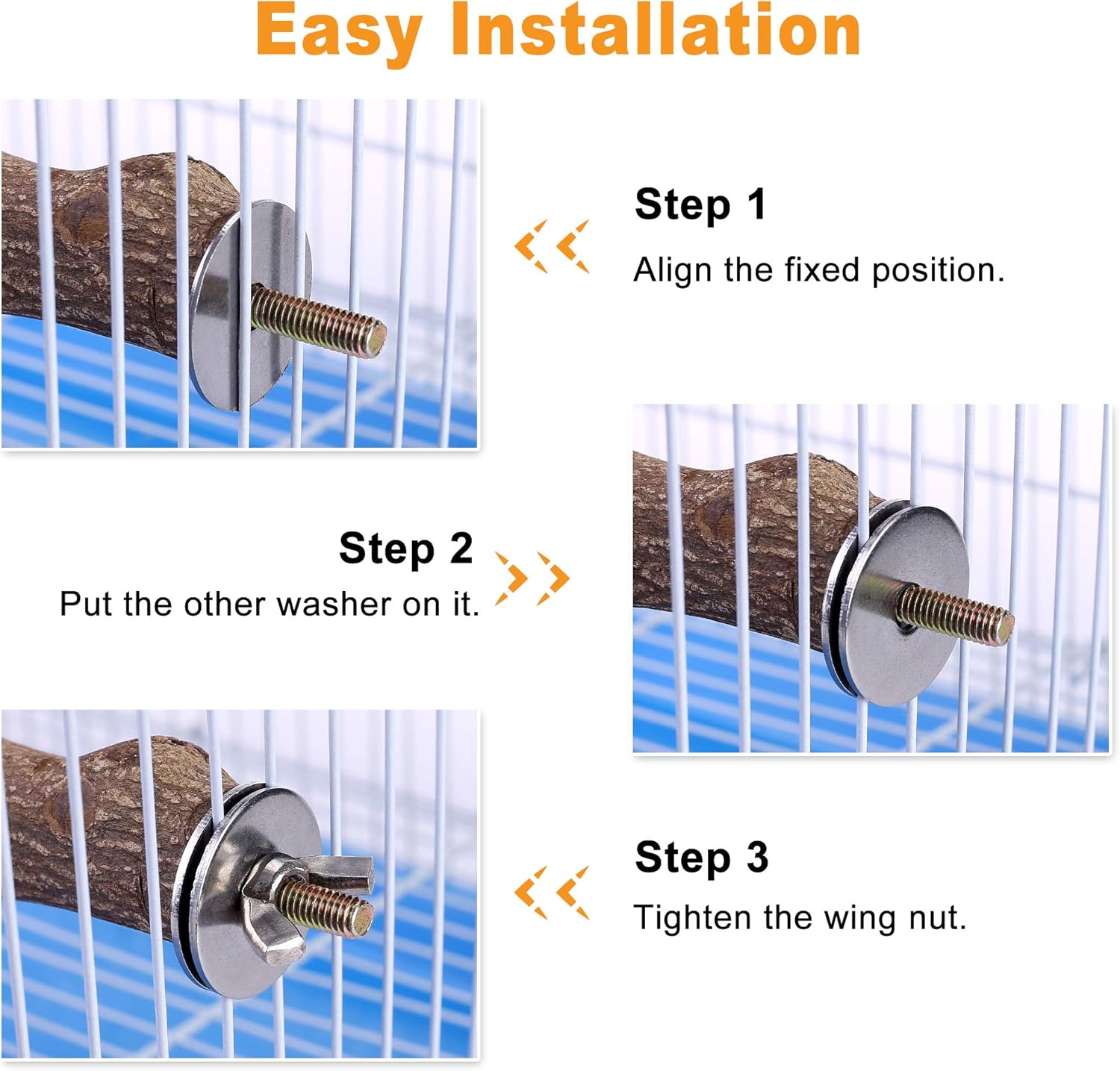 Easy Installation

Step 1
Align the fixed position.

Step 2
Put the other washer on it.

Step 3
Tighten the wing nut.