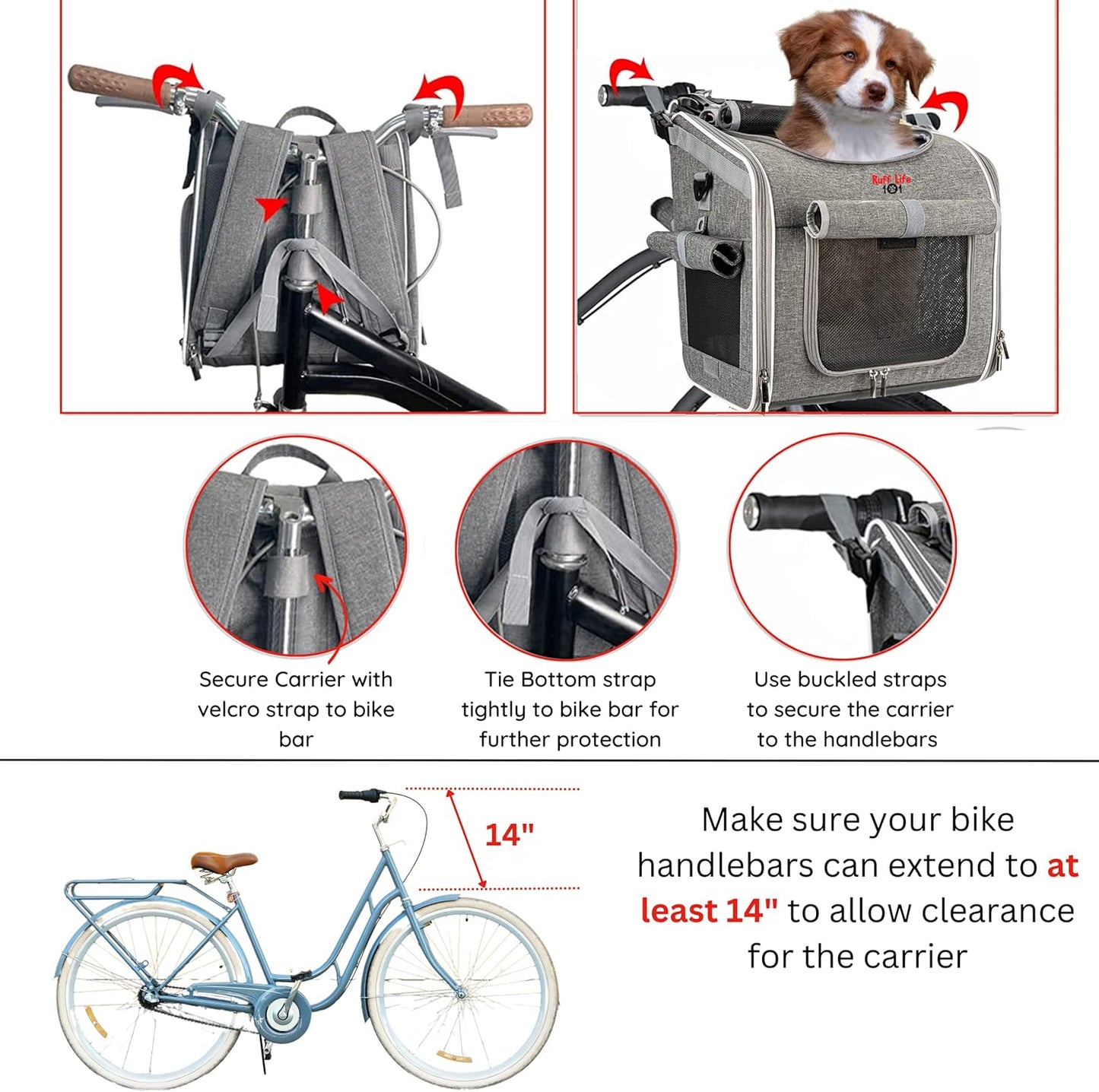 Ruff Life 101

Secure Carrier with velcro strap to bike bar

Tie Bottom strap tightly to bike bar for further protection

Use buckled straps to secure the carrier to the handlebars

14"

Make sure your bike handlebars can extend to at least 14" to allow clearance for the carrier