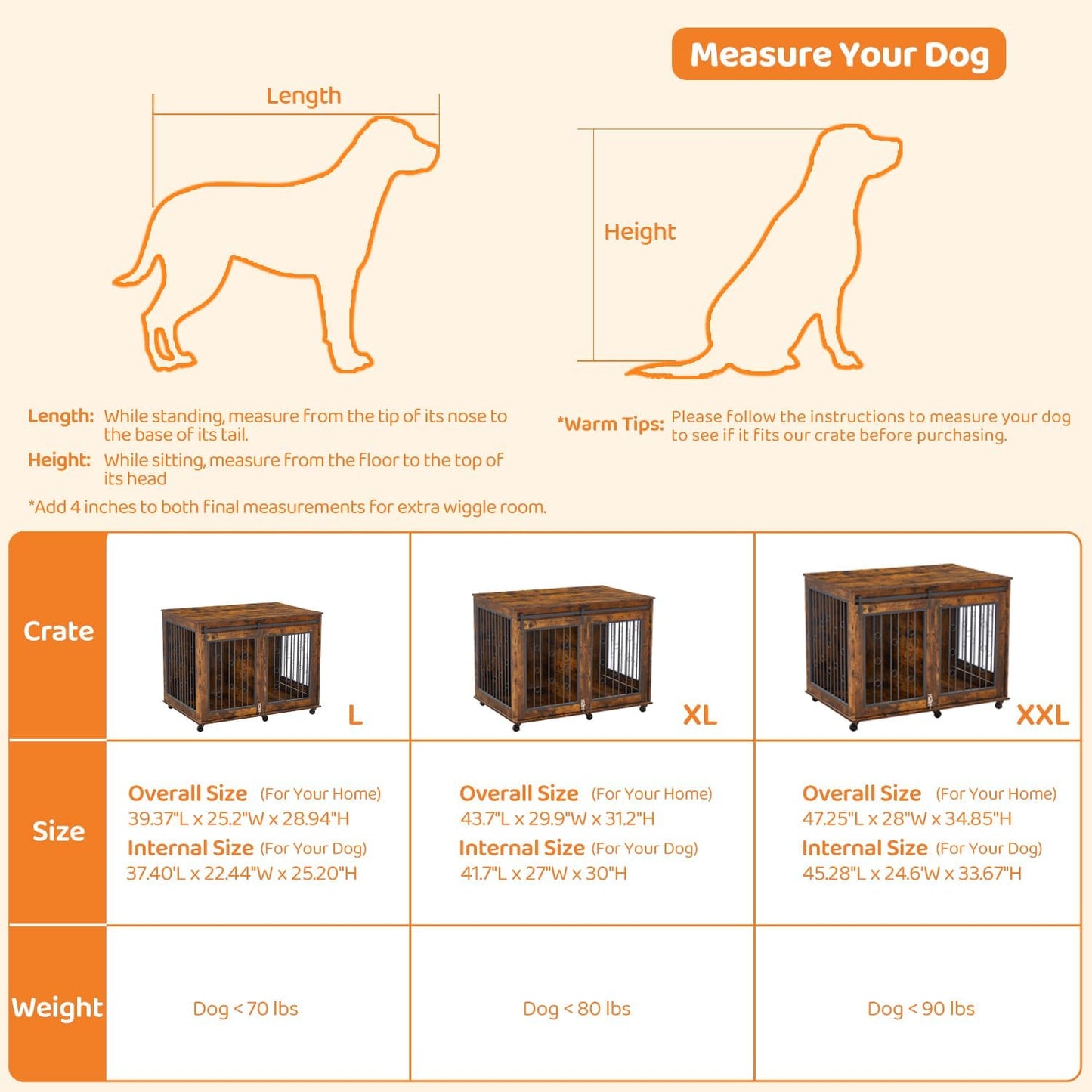 Measure Your Dog

Length

Height

Length: While standing, measure from the tip of its nose to the base of its tail.

Height: While sitting, measure from the floor to the top of its head

*Add 4 inches to both final measurements for extra wiggle room.

*Warm Tips: Please follow the instructions to measure your dog to see if it fits our crate before purchasing.

| Crate | L | XL | XXL |
|---|---|---|---|
| Size | Overall Size (For Your Home) 39.37"L x 25.2"W x 28.94"H Internal Size (For Your Dog) 37.40'L x 22.44"W x 25.20"H | Overall Size (For Your Home) 43.7"L x 29.9"W x 31.2"H Internal Size (For Your Dog) 41.7"L x 27"W x 30"H | Overall Size (For Your Home) 47.25"L x 28"W x 34.85"H Internal Size (For Your Dog) 45.28"L x 24.6'W x 33.67"H |
| Weight | Dog < 70 lbs | Dog < 80 lbs | Dog < 90 lbs |