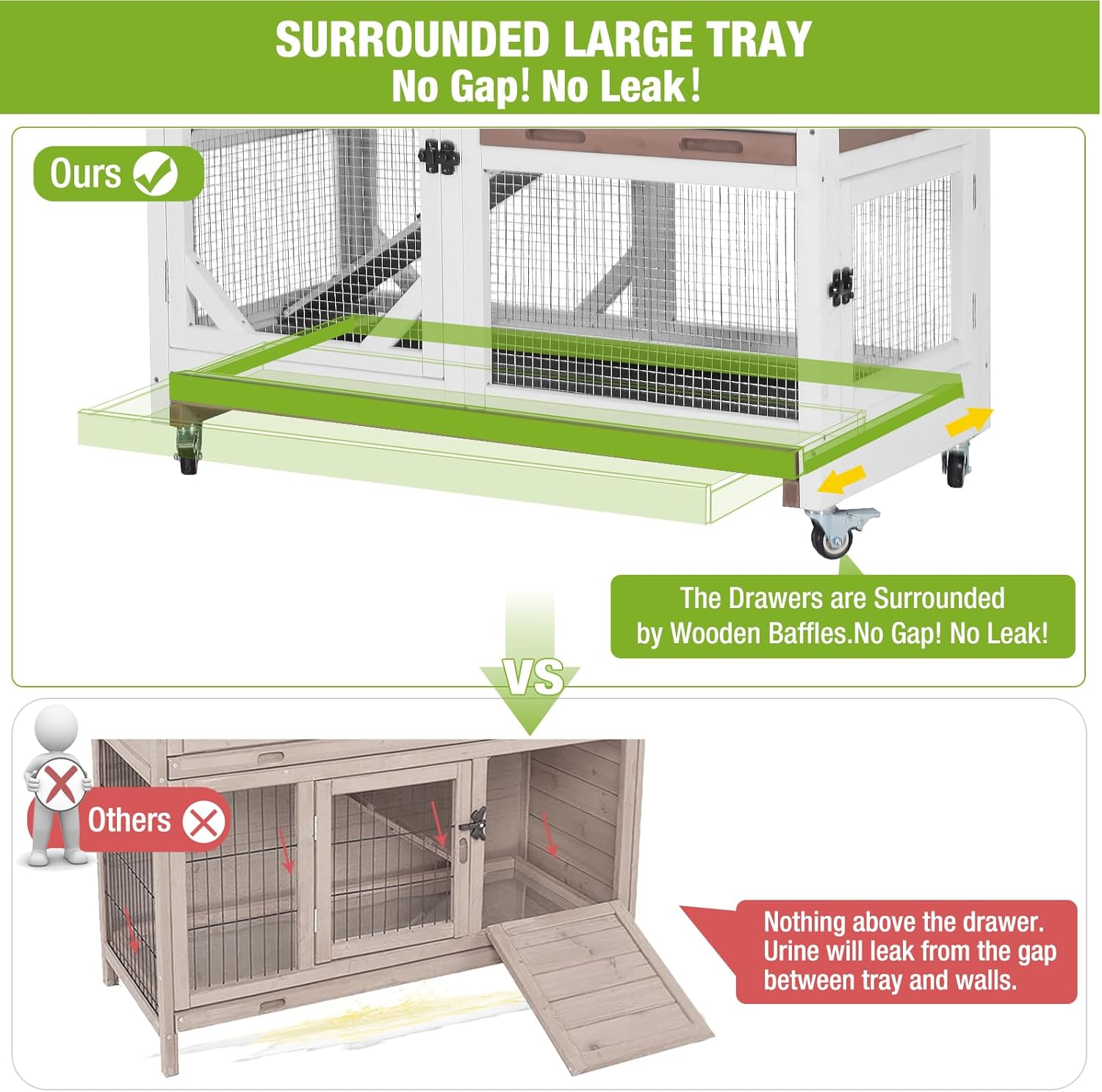 SURROUNDED LARGE TRAY
No Gap! No Leak!

Ours

The Drawers are Surrounded by Wooden Baffles.No Gap! No Leak!

VS

Others

Nothing above the drawer. Urine will leak from the gap between tray and walls.