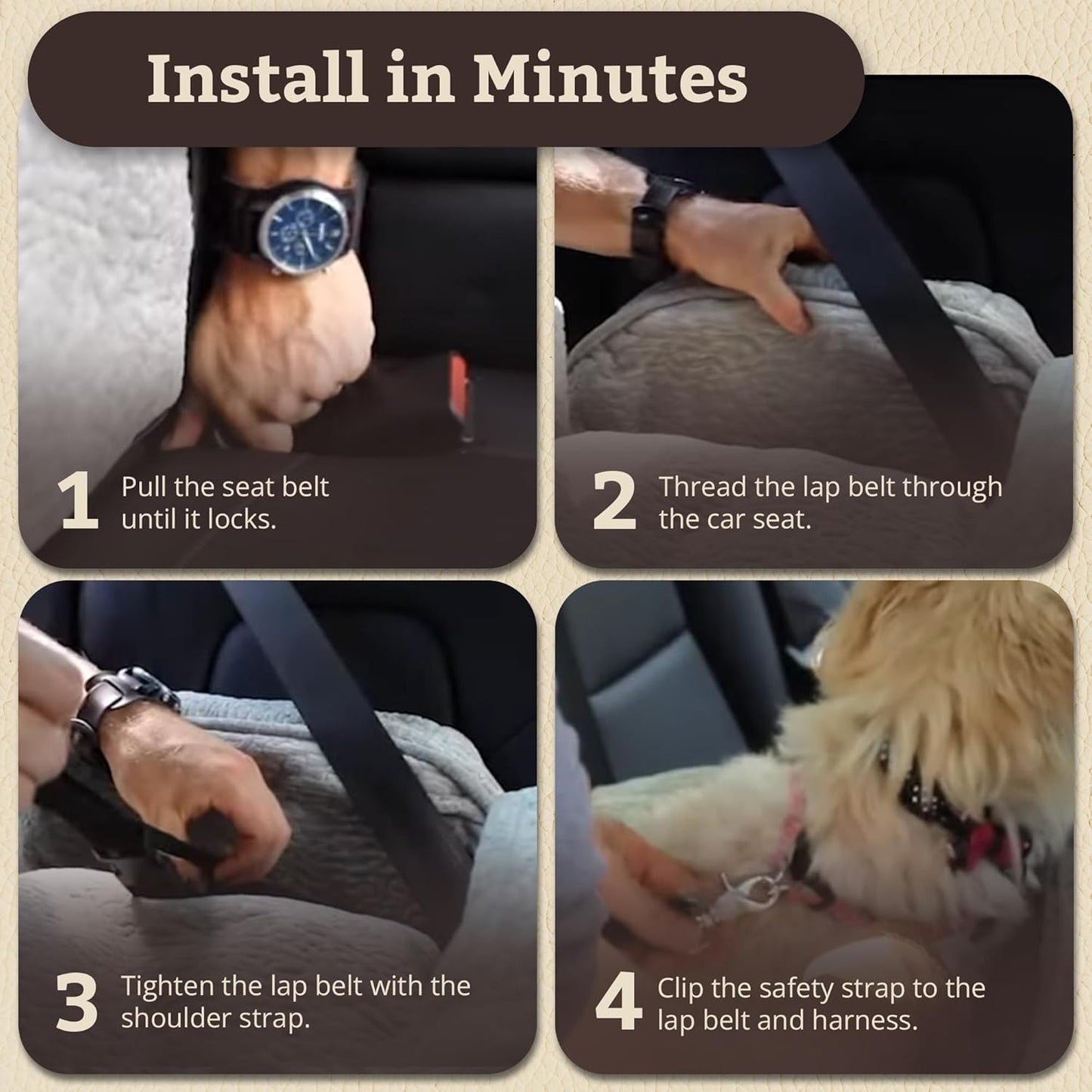 Install in Minutes

1 Pull the seat belt until it locks.

2 Thread the lap belt through the car seat.

3 Tighten the lap belt with the shoulder strap.

4 Clip the safety strap to the lap belt and harness.