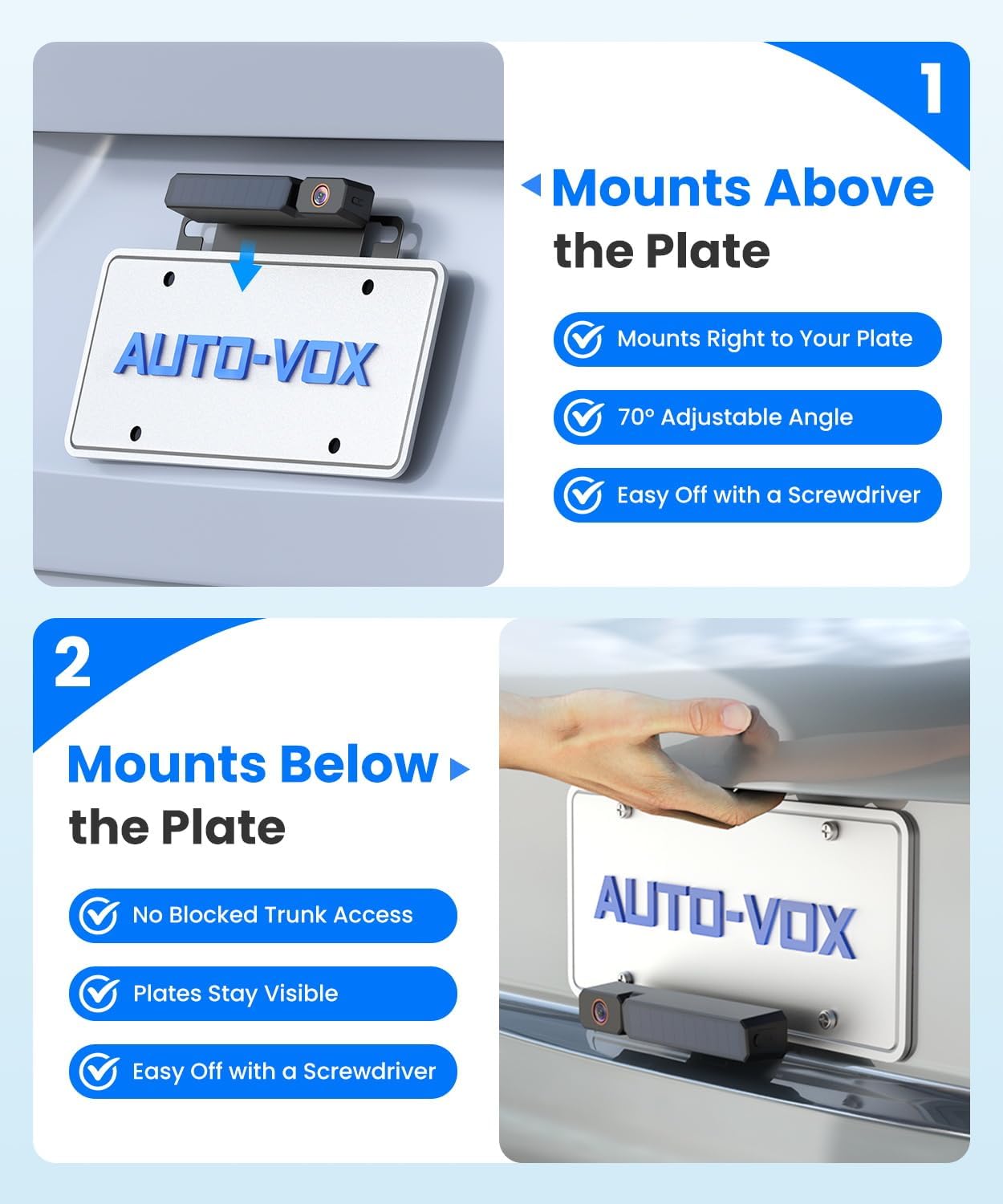 AUTO-VOX

1

Mounts Above the Plate

Mounts Right to Your Plate

70° Adjustable Angle

Easy Off with a Screwdriver

2

Mounts Below the Plate

No Blocked Trunk Access

Plates Stay Visible

Easy Off with a Screwdriver

AUTO-VOX