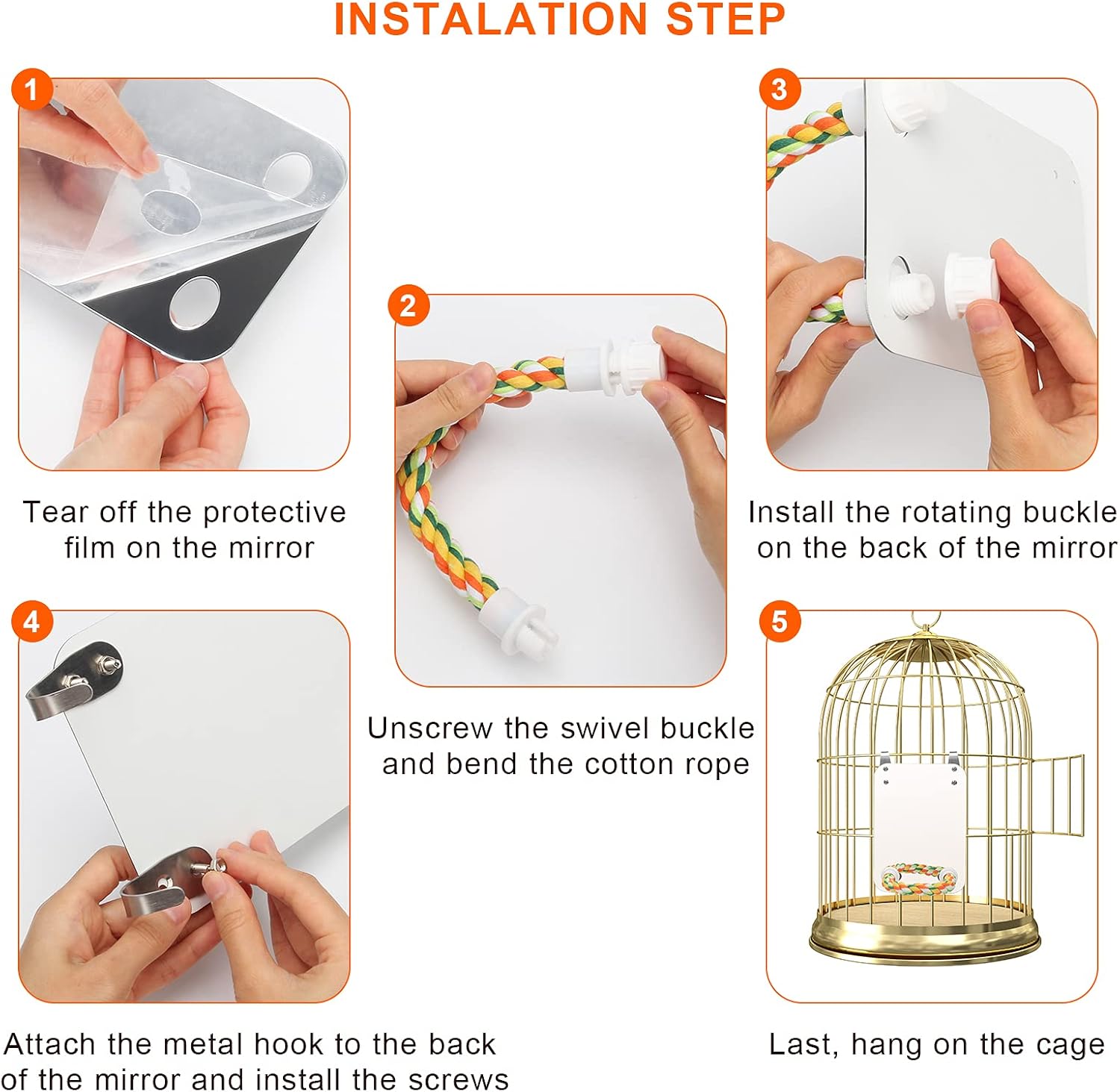 INSTALATION STEP

1

Tear off the protective film on the mirror

2

Unscrew the swivel buckle and bend the cotton rope

3

Install the rotating buckle on the back of the mirror

4

Attach the metal hook to the back of the mirror and install the screws

5

Last, hang on the cage