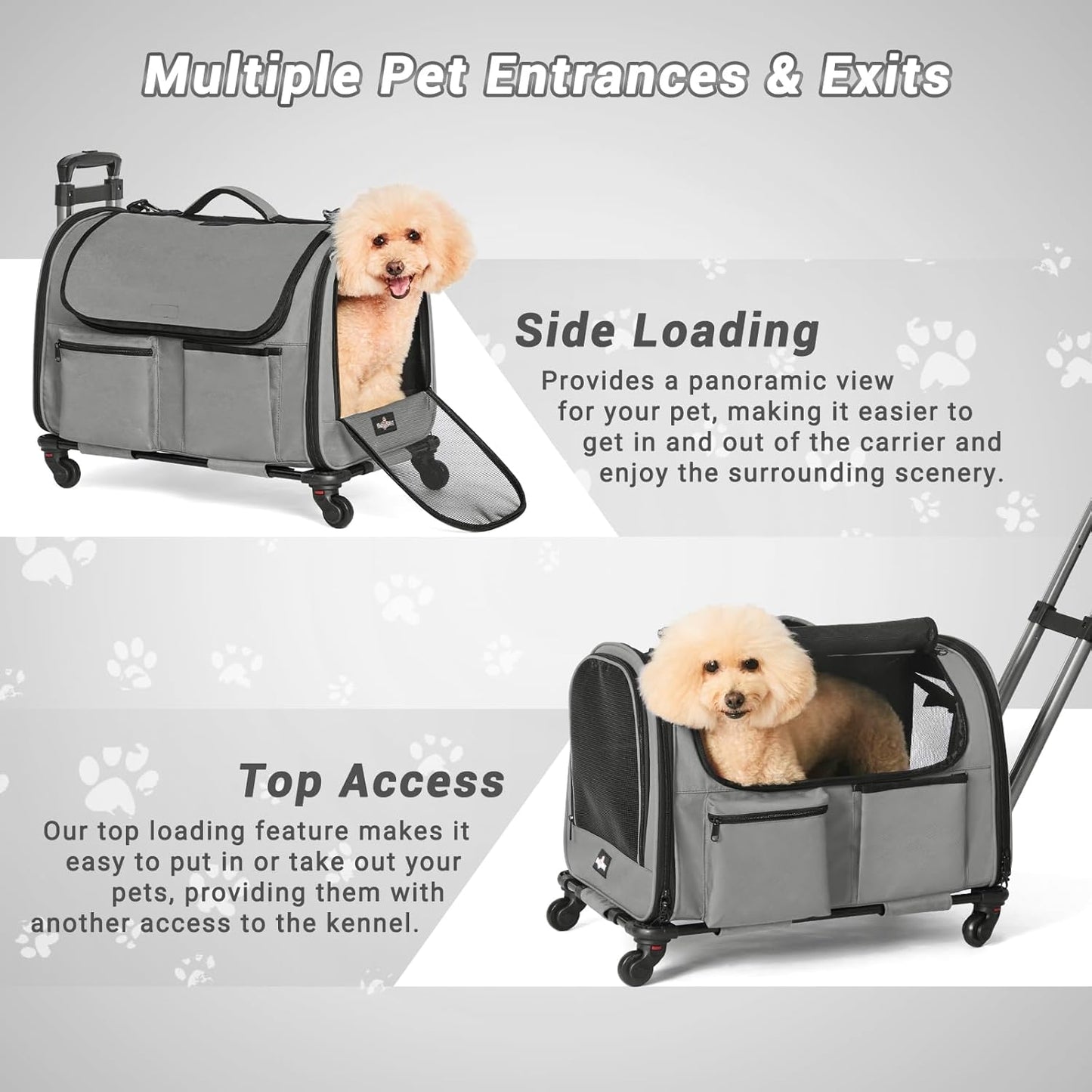 Multiple Pet Entrances & Exits

Side Loading

Provides a panoramic view for your pet, making it easier to get in and out of the carrier and enjoy the surrounding scenery.

Top Access

Our top loading feature makes it easy to put in or take out your pets, providing them with another access to the kennel.