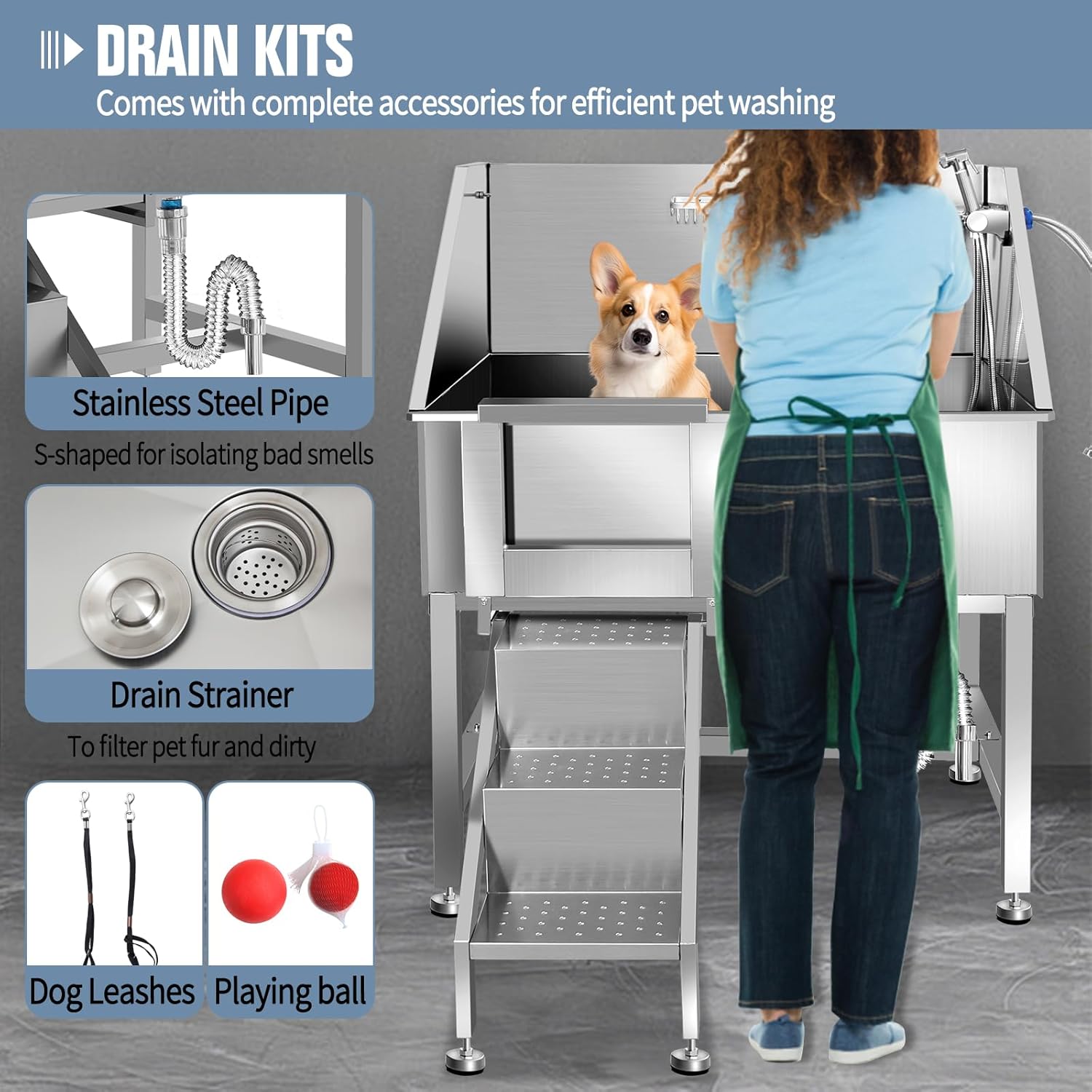 DRAIN KITS
Comes with complete accessories for efficient pet washing

Stainless Steel Pipe
S-shaped for isolating bad smells

Drain Strainer
To filter pet fur and dirty

Dog Leashes

Playing ball