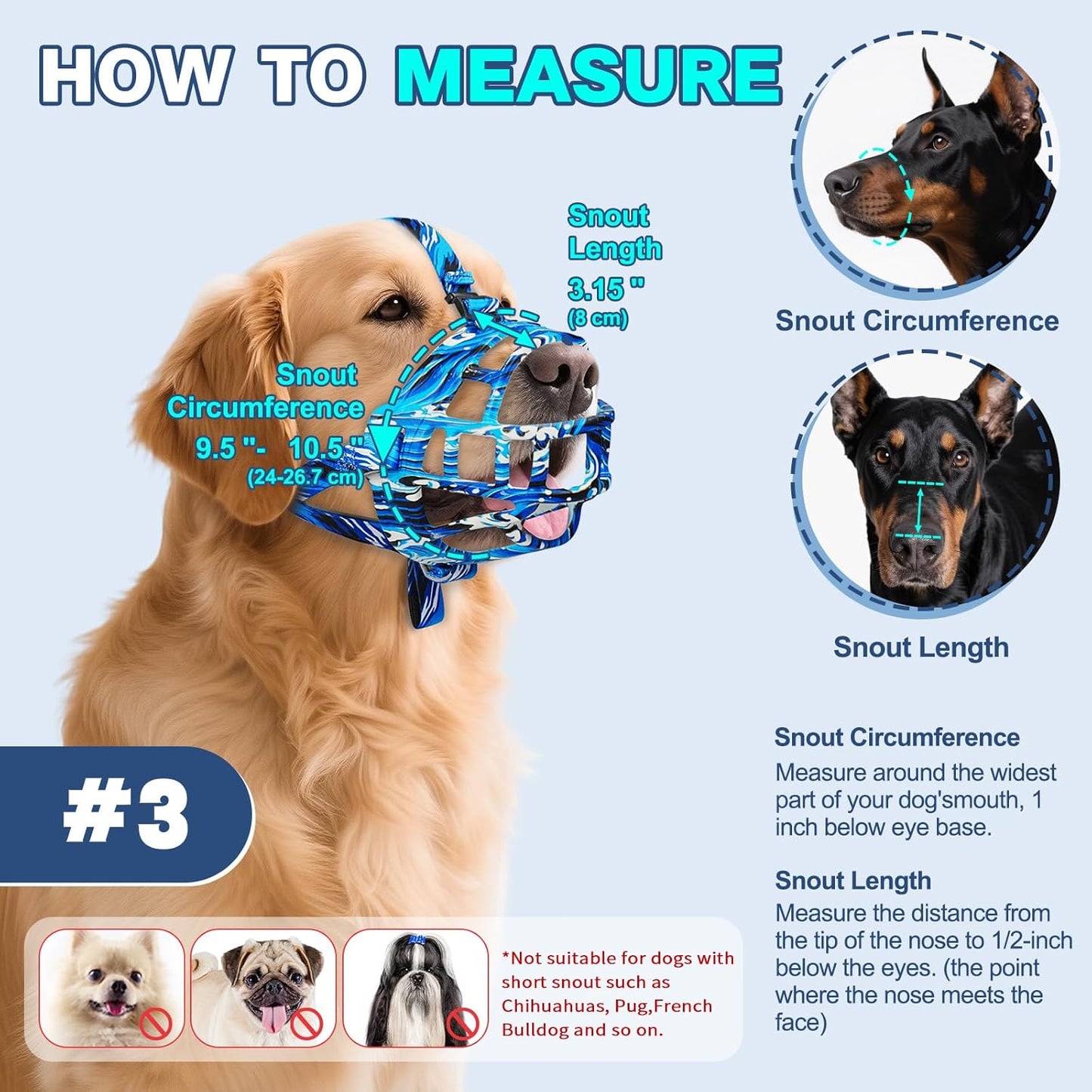 HOW TO MEASURE

Snout Length
3.15 "
(8 cm)

Snout Circumference
9.5 "- 10.5 "
(24-26.7 cm)

Snout Circumference

Snout Length

#3

Snout Circumference
Measure around the widest part of your dog'smouth, 1 inch below eye base.

Snout Length
Measure the distance from the tip of the nose to 1/2-inch below the eyes. (the point where the nose meets the face)

*Not suitable for dogs with short snout such as Chihuahuas, Pug,French Bulldog and so on.