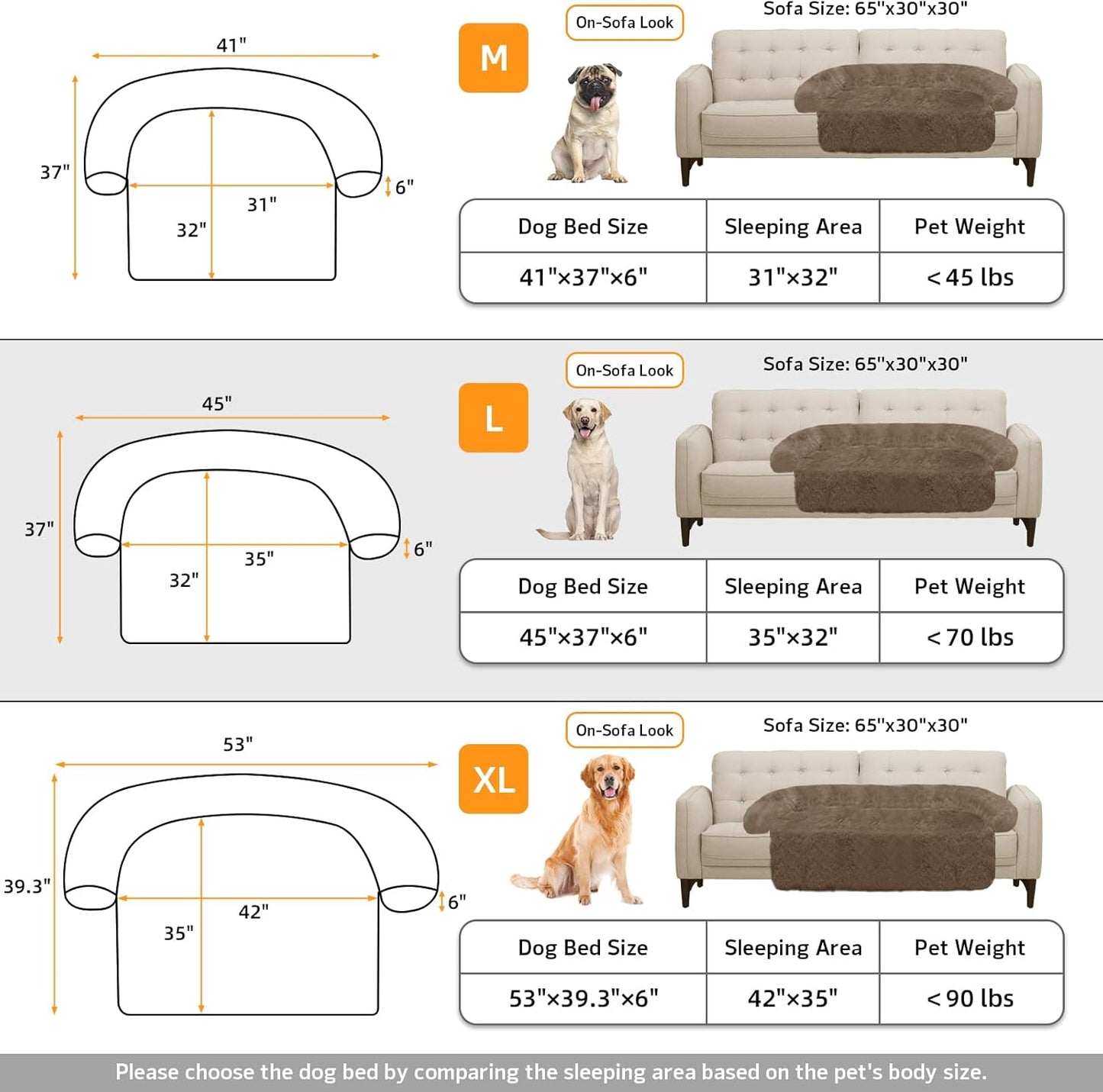 41"

37"

31"

32"

6"

M

On-Sofa Look

Sofa Size: 65"x30"x30"

| Dog Bed Size | Sleeping Area | Pet Weight |
|---|---|---|
| 41"×37"×6" | 31"×32" | < 45 lbs |

45"

37"

35"

32"

6"

L

On-Sofa Look

Sofa Size: 65"x30"x30"

| Dog Bed Size | Sleeping Area | Pet Weight |
|---|---|---|
| 45"×37"×6" | 35"×32" | < 70 lbs |

53"

39.3"

42"

35"

6"

XL

On-Sofa Look

Sofa Size: 65"x30"x30"

| Dog Bed Size | Sleeping Area | Pet Weight |
|---|---|---|
| 53"×39.3"×6" | 42"×35" | < 90 lbs |

Please choose the dog bed by comparing the sleeping area based on the pet's body size.