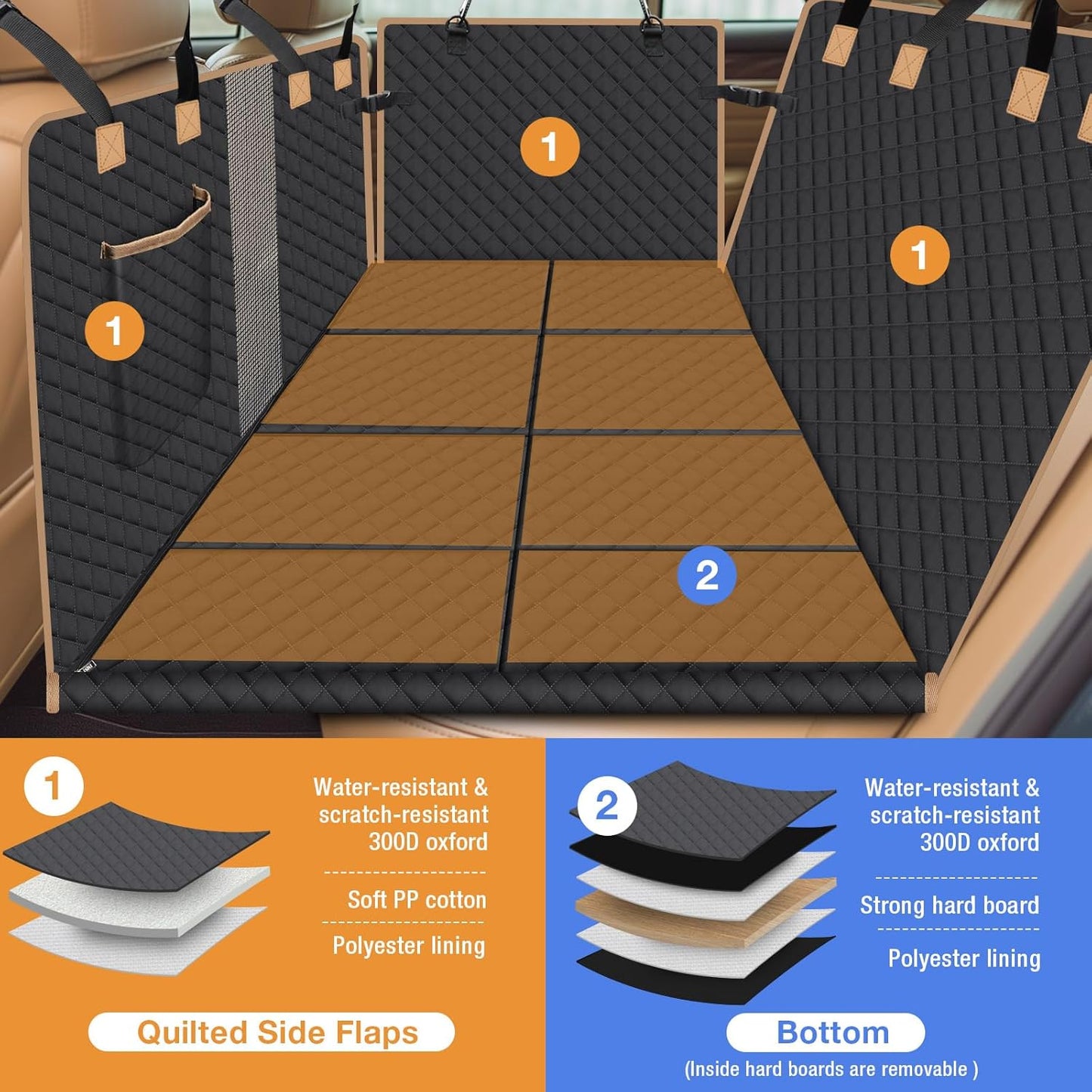 1

1

1

2

1

Water-resistant & scratch-resistant 300D oxford

Soft PP cotton

Polyester lining

Quilted Side Flaps

2

Water-resistant & scratch-resistant 300D oxford

Strong hard board

Polyester lining

Bottom

(Inside hard boards are removable )