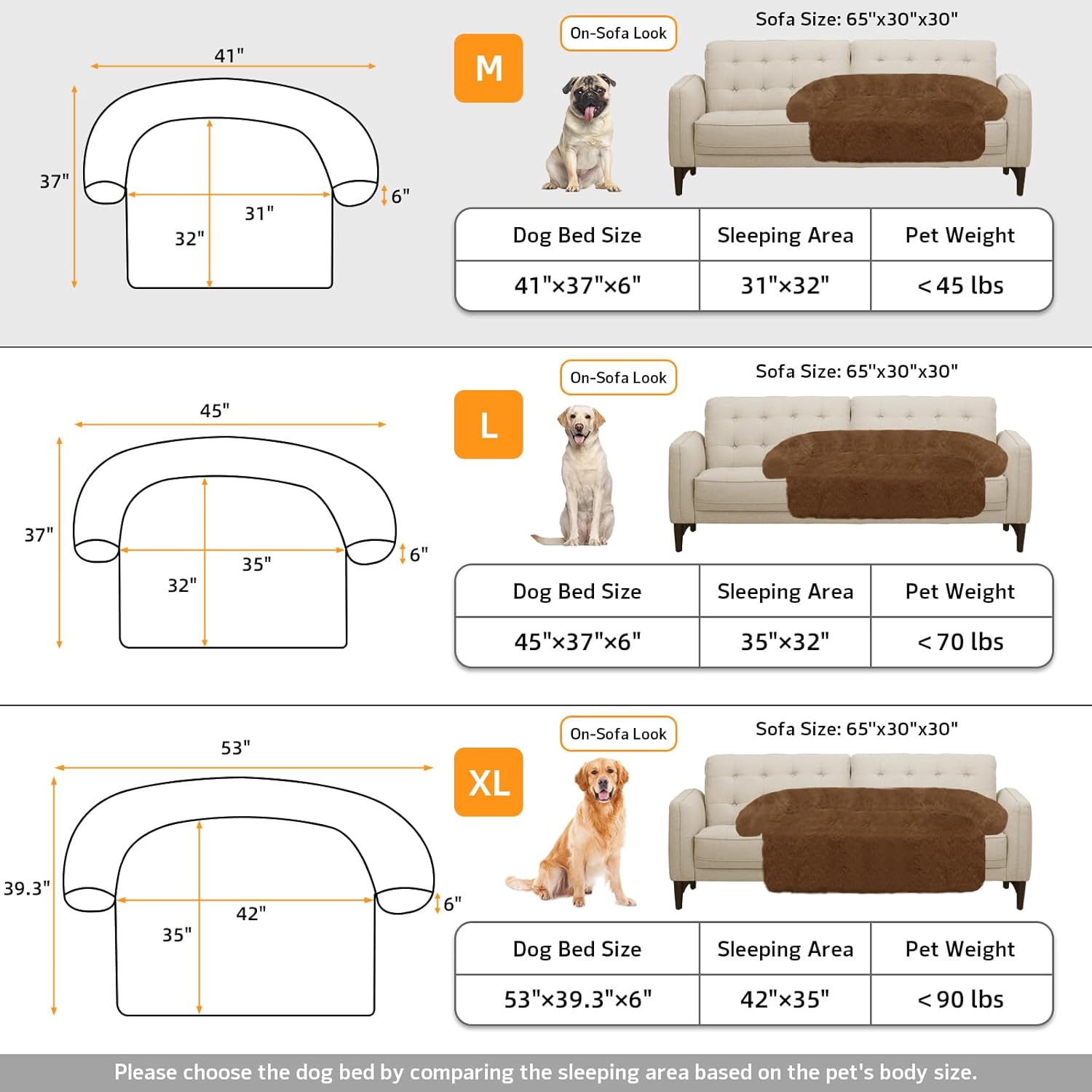 41"

37"

6"

31"

32"

M

On-Sofa Look

Sofa Size: 65"x30"x30"

| Dog Bed Size | Sleeping Area | Pet Weight |
|---|---|---|
| 41"×37"×6" | 31"×32" | < 45 lbs |

45"

37"

6"

35"

32"

L

On-Sofa Look

Sofa Size: 65"x30"x30"

| Dog Bed Size | Sleeping Area | Pet Weight |
|---|---|---|
| 45"×37"×6" | 35"×32" | < 70 lbs |

53"

39.3"

6"

42"

35"

XL

On-Sofa Look

Sofa Size: 65"x30"x30"

| Dog Bed Size | Sleeping Area | Pet Weight |
|---|---|---|
| 53"×39.3"×6" | 42"×35" | < 90 lbs |

Please choose the dog bed by comparing the sleeping area based on the pet's body size.