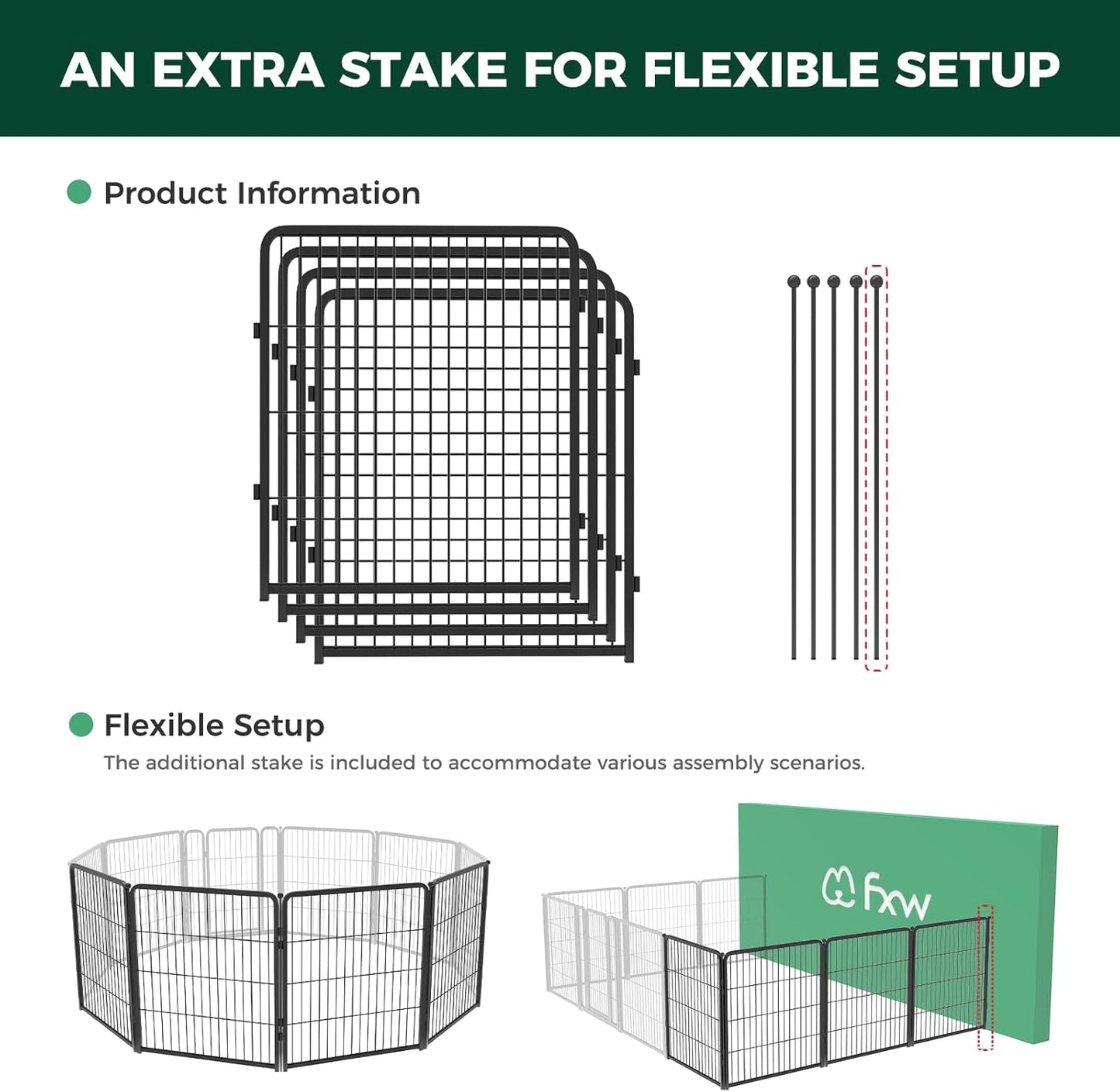 AN EXTRA STAKE FOR FLEXIBLE SETUP

Product Information

Flexible Setup

The additional stake is included to accommodate various assembly scenarios.

fxw