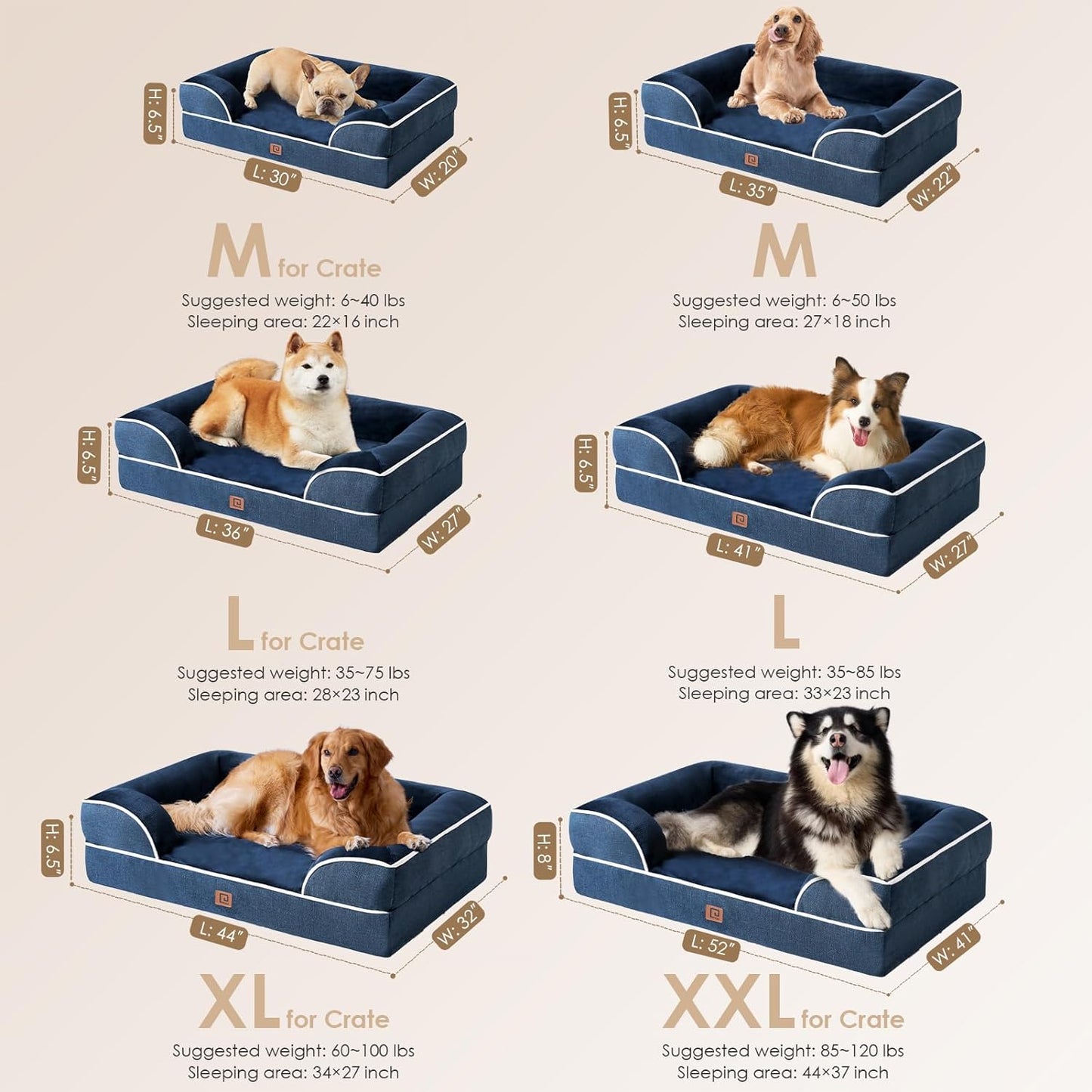 H: 6.5"
L: 30"
W: 20"

M for Crate
Suggested weight: 6~40 lbs
Sleeping area: 22×16 inch

H: 6.5"
L: 35"
W: 22"

M
Suggested weight: 6~50 lbs
Sleeping area: 27×18 inch

H: 6.5"
L: 36"
W: 27"

L for Crate
Suggested weight: 35~75 lbs
Sleeping area: 28×23 inch

H: 6.5"
L: 41"
W: 27"

L
Suggested weight: 35~85 lbs
Sleeping area: 33×23 inch

H: 6.5"
L: 44"
W: 32"

XL for Crate
Suggested weight: 60~100 lbs
Sleeping area: 34×27 inch

H: 8"
L: 52"
W: 41"

XXL for Crate
Suggested weight: 85~120 lbs
Sleeping area: 44×37 inch