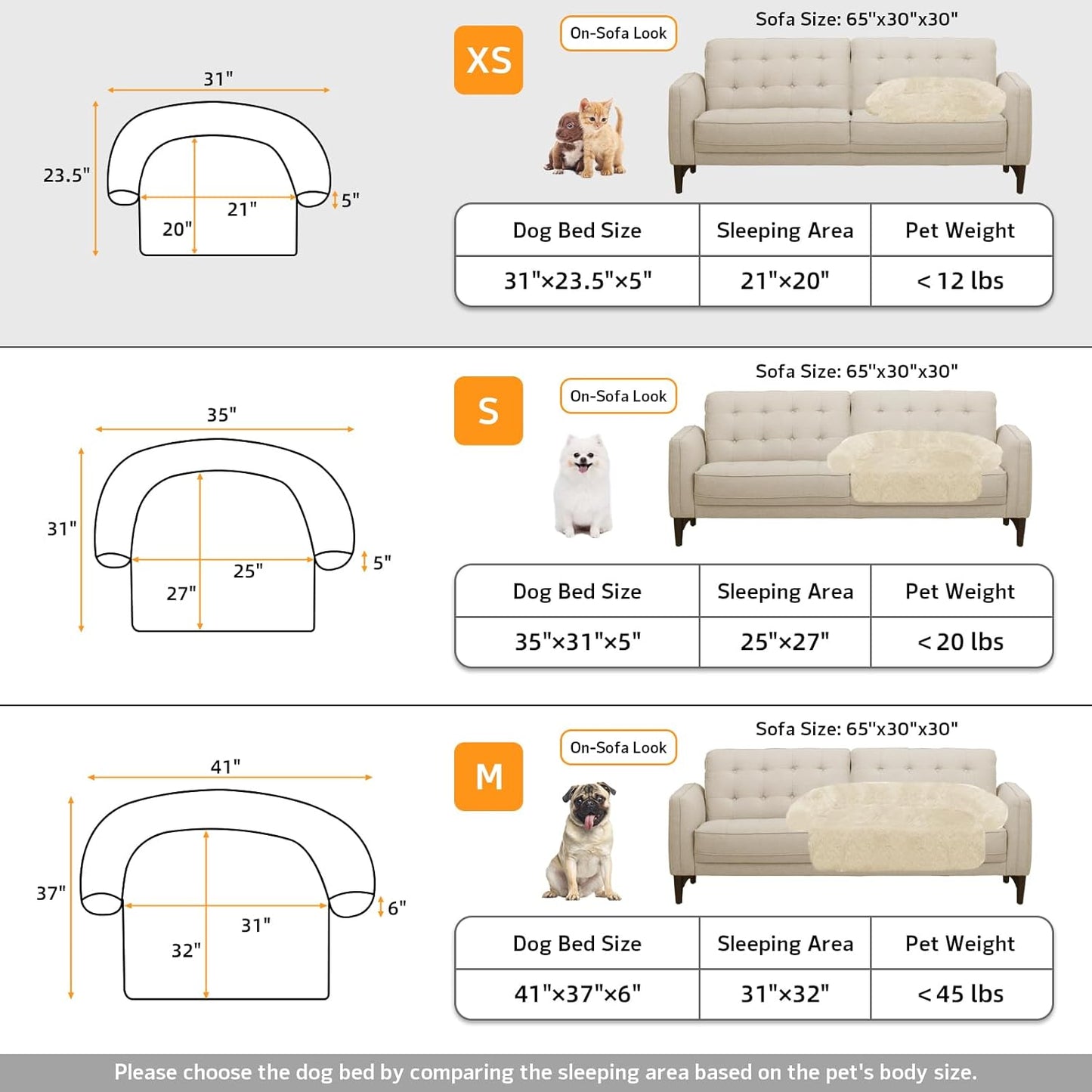 31"
23.5"
21"
20"
5"

XS
On-Sofa Look
Sofa Size: 65"x30"x30"

| Dog Bed Size | Sleeping Area | Pet Weight |
|---|---|---|
| 31"×23.5"×5" | 21"×20" | < 12 lbs |

35"
31"
25"
27"
5"

S
On-Sofa Look
Sofa Size: 65"x30"x30"

| Dog Bed Size | Sleeping Area | Pet Weight |
|---|---|---|
| 35"×31"×5" | 25"×27" | < 20 lbs |

41"
37"
31"
32"
6"

M
On-Sofa Look
Sofa Size: 65"x30"x30"

| Dog Bed Size | Sleeping Area | Pet Weight |
|---|---|---|
| 41"×37"×6" | 31"×32" | < 45 lbs |

Please choose the dog bed by comparing the sleeping area based on the pet's body size.