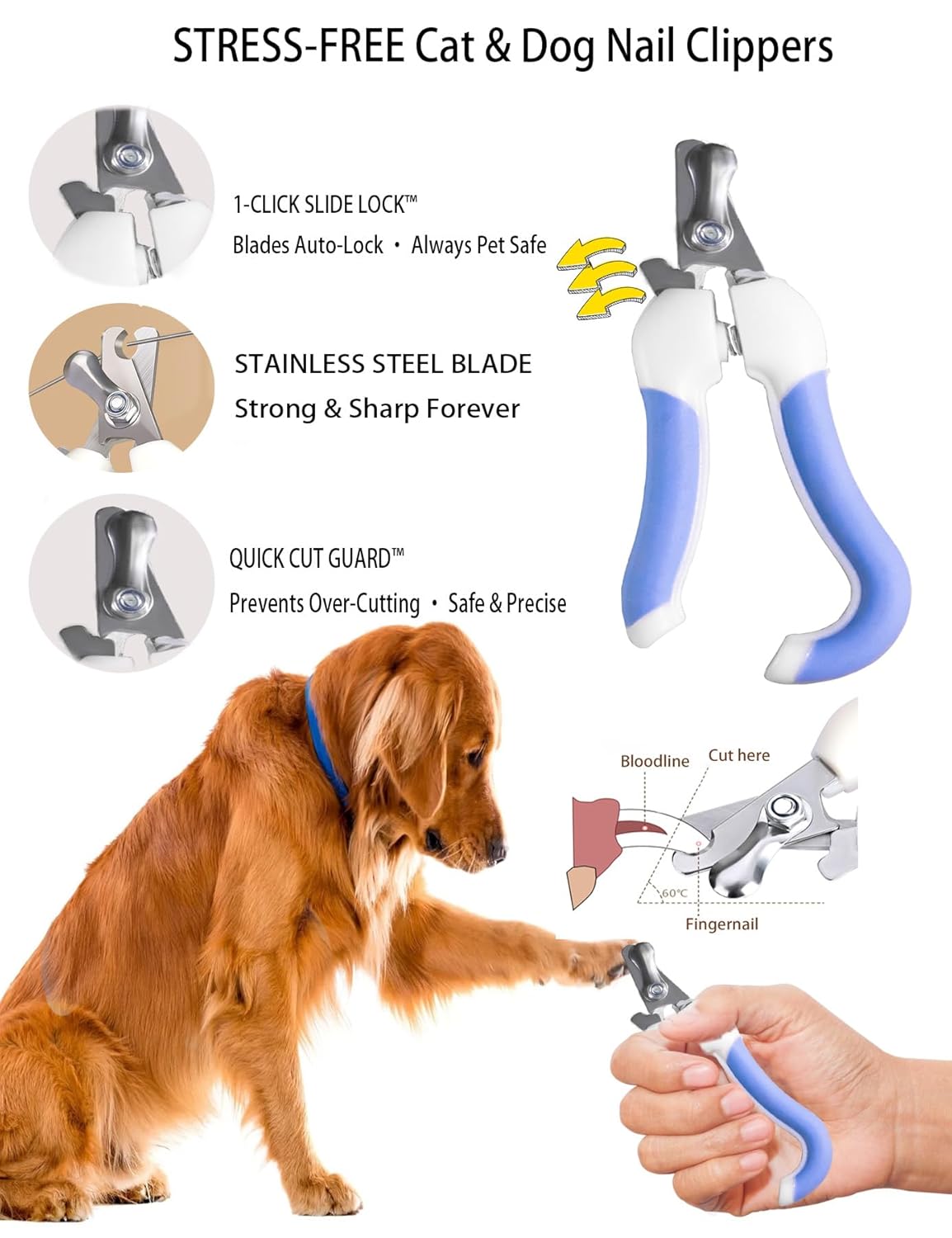 STRESS-FREE Cat & Dog Nail Clippers

1-CLICK SLIDE LOCK™
Blades Auto-Lock • Always Pet Safe

STAINLESS STEEL BLADE
Strong & Sharp Forever

QUICK CUT GUARD™
Prevents Over-Cutting • Safe & Precise

Bloodline
Cut here
60°C
Fingernail