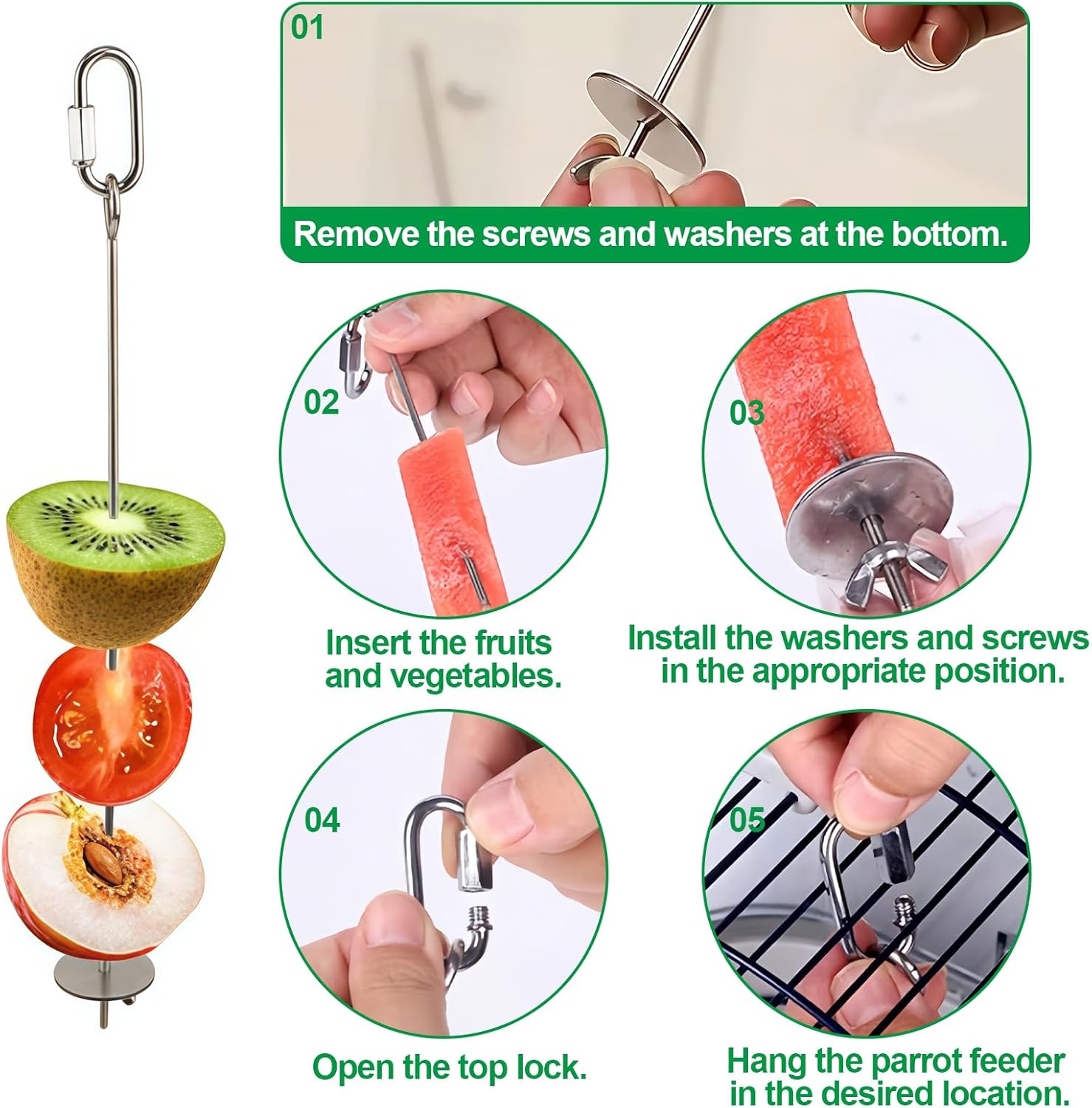 01

Remove the screws and washers at the bottom.

02

Insert the fruits and vegetables.

03

Install the washers and screws in the appropriate position.

04

Open the top lock.

05

Hang the parrot feeder in the desired location.