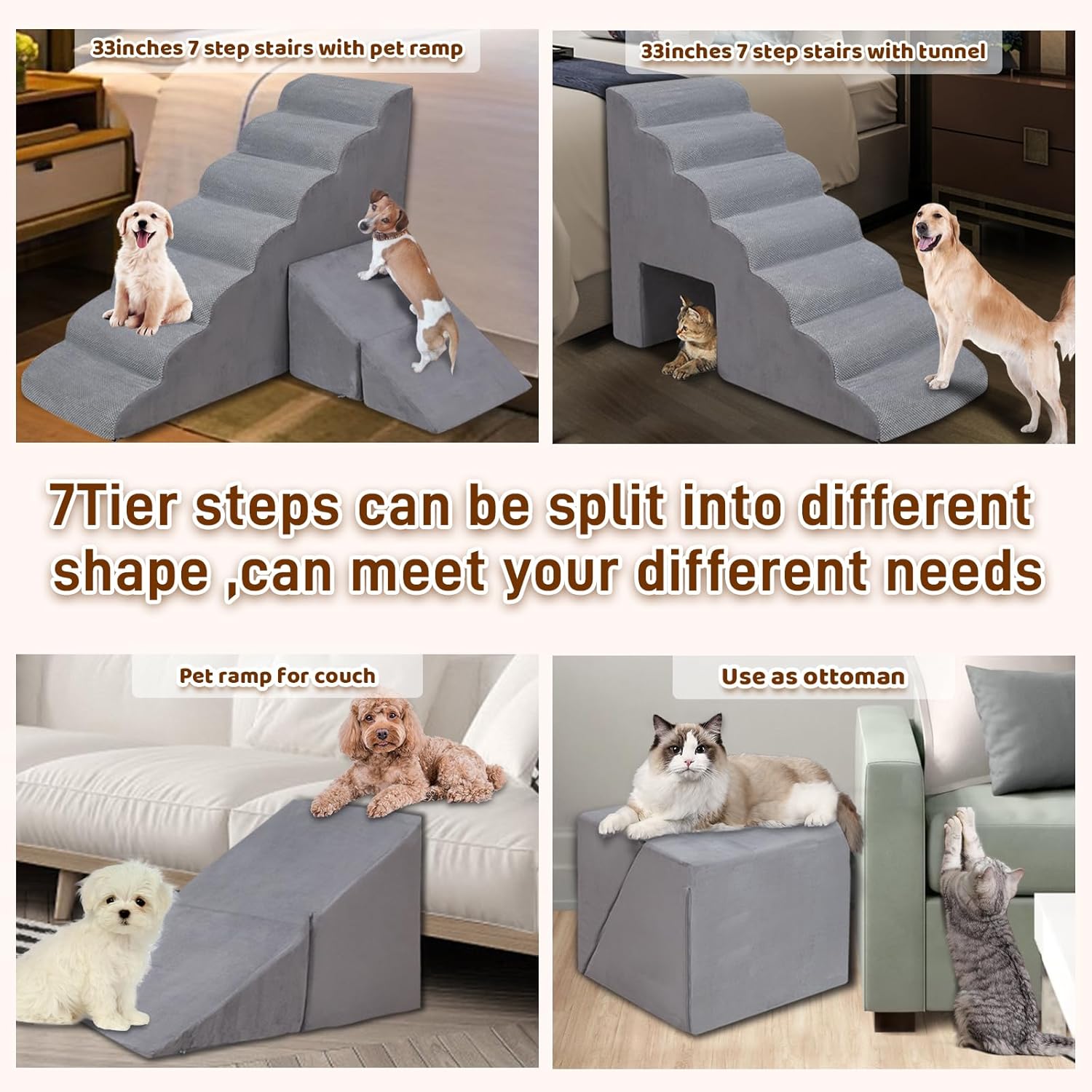 33inches 7 step stairs with pet ramp

33inches 7 step stairs with tunnel

7Tier steps can be split into different shape ,can meet your different needs

Pet ramp for couch

Use as ottoman