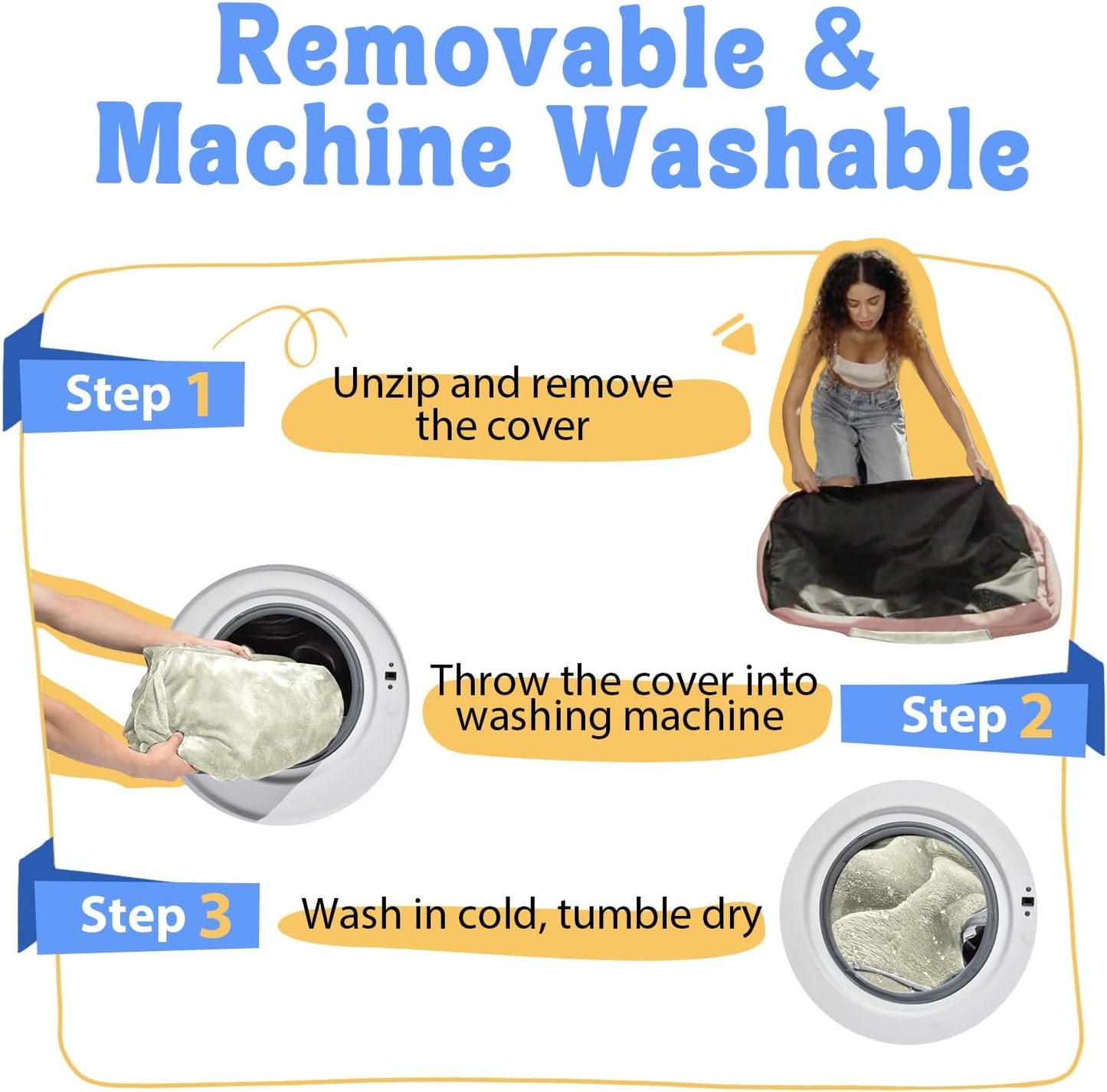 Removable & Machine Washable

Step 1

Unzip and remove the cover

Throw the cover into washing machine

Step 2

Step 3

Wash in cold, tumble dry