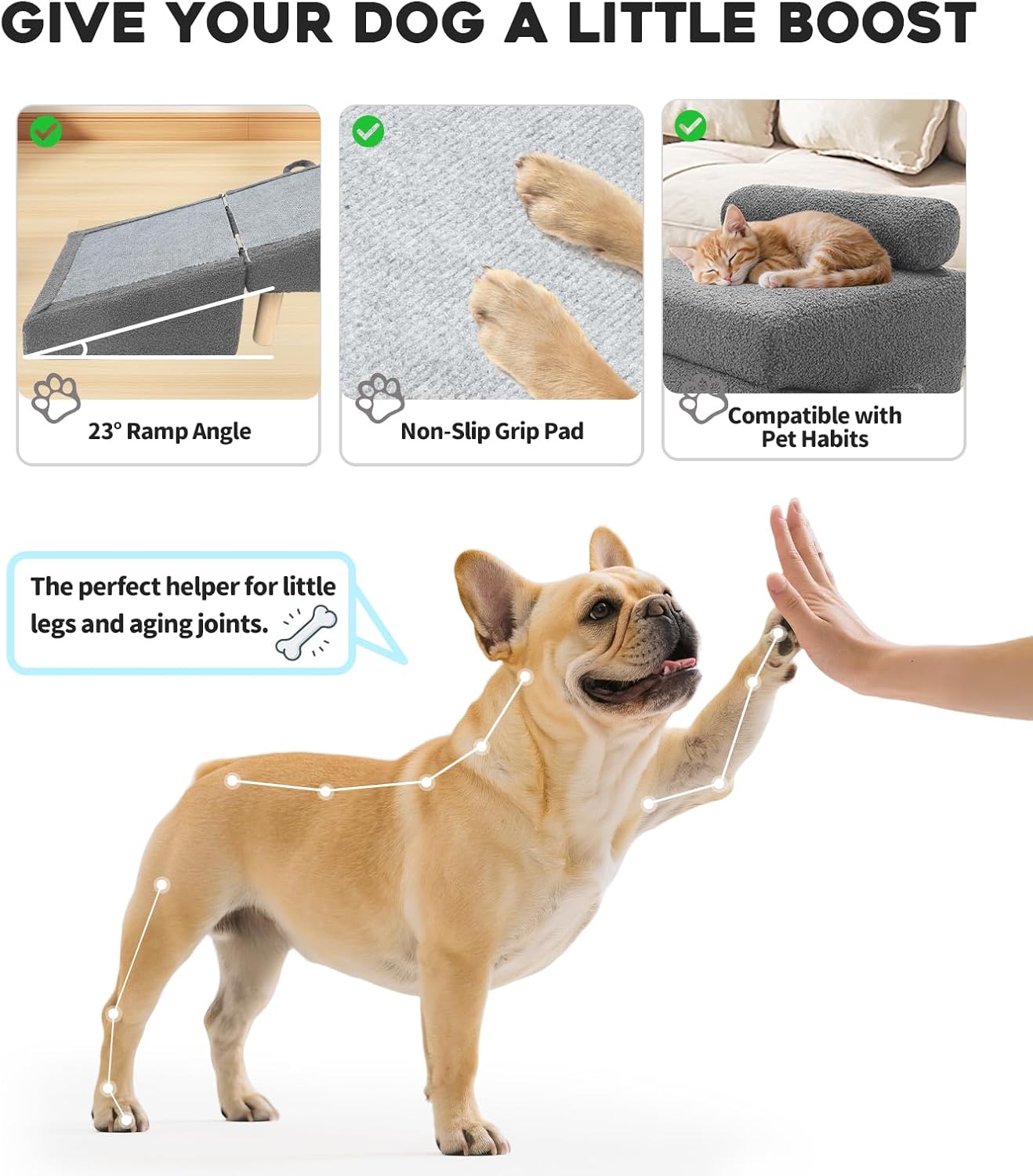 GIVE YOUR DOG A LITTLE BOOST

23° Ramp Angle

Non-Slip Grip Pad

Compatible with Pet Habits

The perfect helper for little legs and aging joints.