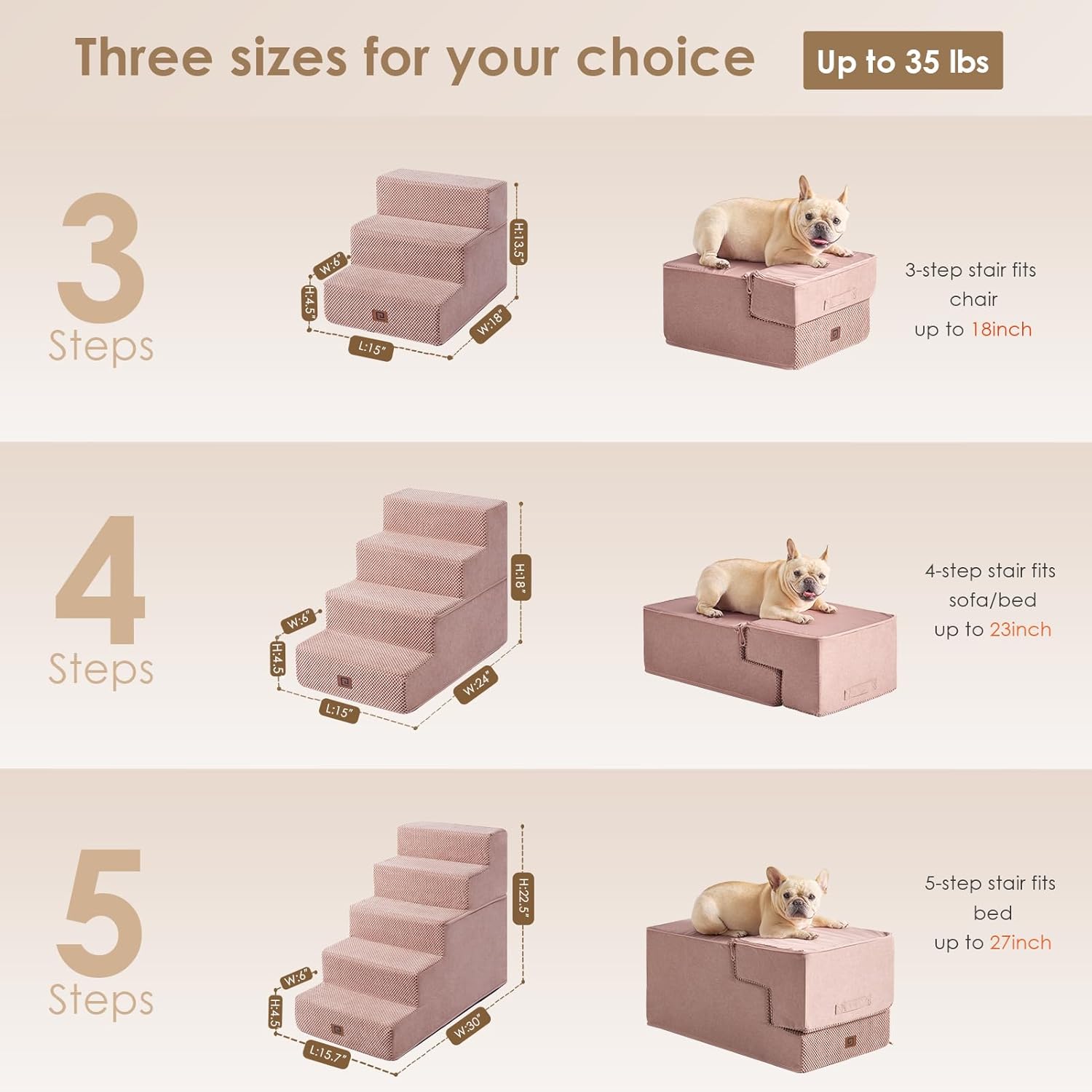 Three sizes for your choice

Up to 35 lbs

3
Steps

W:6"
H:4.5"
L:15"
W:18"
H:13.5"

3-step stair fits chair up to 18inch

4
Steps

W:6"
H:4.5
L:15"
W:24"
H:18"

4-step stair fits sofa/bed up to 23inch

5
Steps

W:6"
H:4.5
L:15.7"
W:30"
H:22.5"

5-step stair fits bed up to 27inch