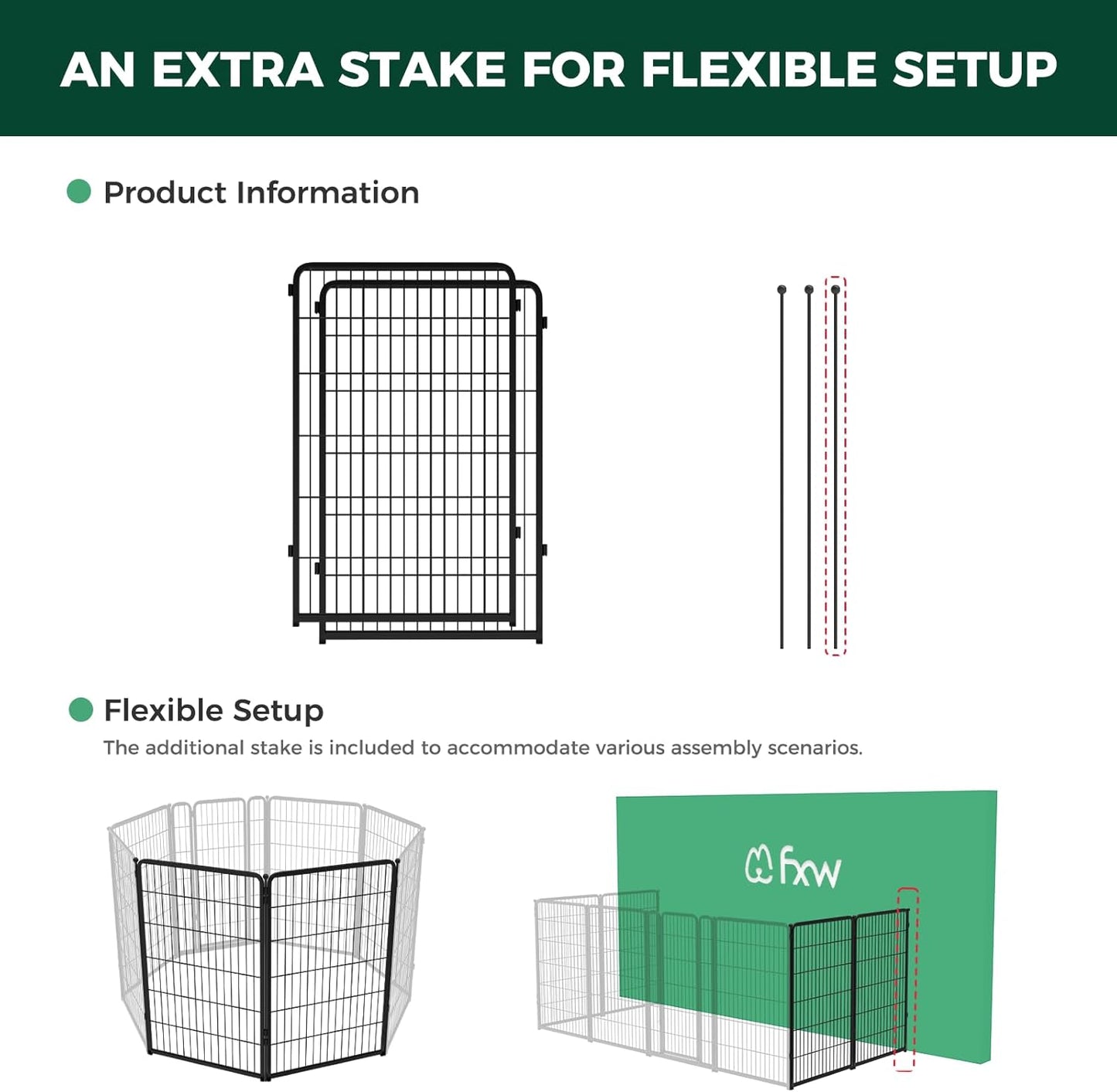 AN EXTRA STAKE FOR FLEXIBLE SETUP

Product Information

Flexible Setup

The additional stake is included to accommodate various assembly scenarios.

fxw