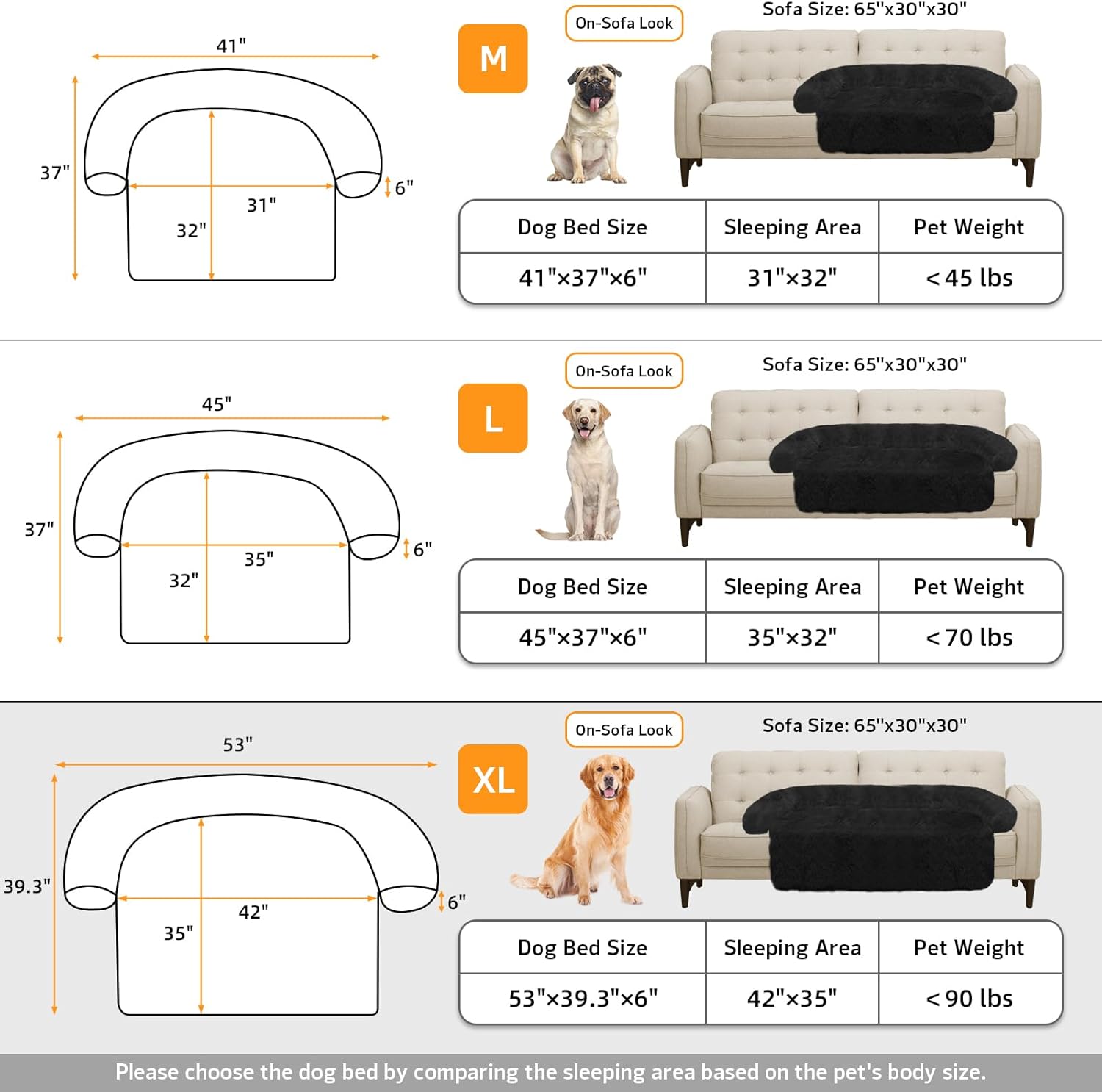 41"
37"
6"
31"
32"

M

On-Sofa Look

Sofa Size: 65"x30"x30"

| Dog Bed Size | Sleeping Area | Pet Weight |
|---|---|---|
| 41"×37"×6" | 31"×32" | < 45 lbs |

45"
37"
6"
35"
32"

L

On-Sofa Look

Sofa Size: 65"x30"x30"

| Dog Bed Size | Sleeping Area | Pet Weight |
|---|---|---|
| 45"×37"×6" | 35"×32" | < 70 lbs |

53"
39.3"
6"
42"
35"

XL

On-Sofa Look

Sofa Size: 65"x30"x30"

| Dog Bed Size | Sleeping Area | Pet Weight |
|---|---|---|
| 53"×39.3"×6" | 42"×35" | < 90 lbs |

Please choose the dog bed by comparing the sleeping area based on the pet's body size.