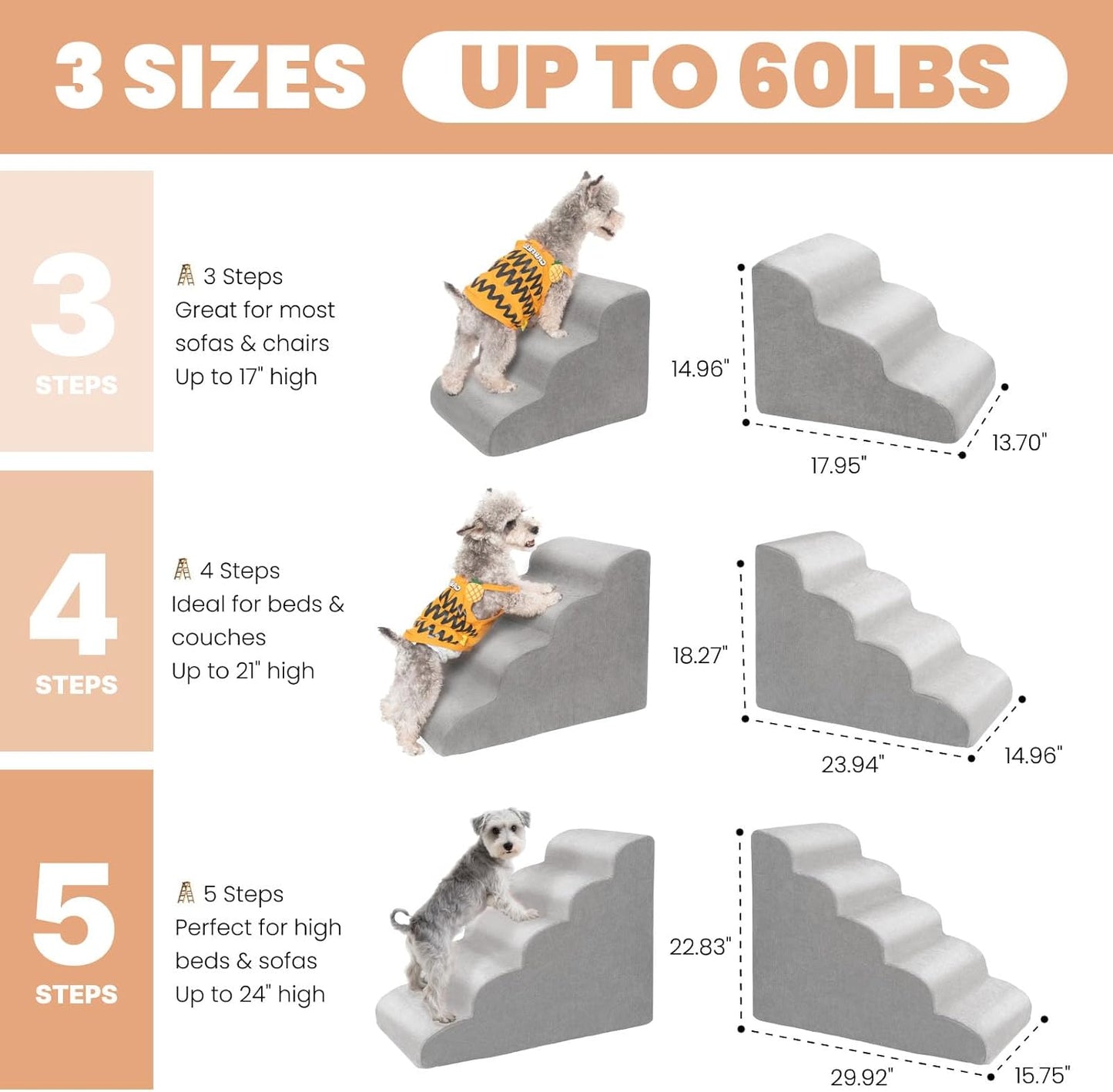 3 SIZES UP TO 60LBS

3
STEPS

3 Steps
Great for most sofas & chairs
Up to 17" high

14.96"
17.95"
13.70"

4
STEPS

4 Steps
Ideal for beds & couches
Up to 21" high

18.27"
23.94"
14.96"

5
STEPS

5 Steps
Perfect for high beds & sofas
Up to 24" high

22.83"
29.92"
15.75"