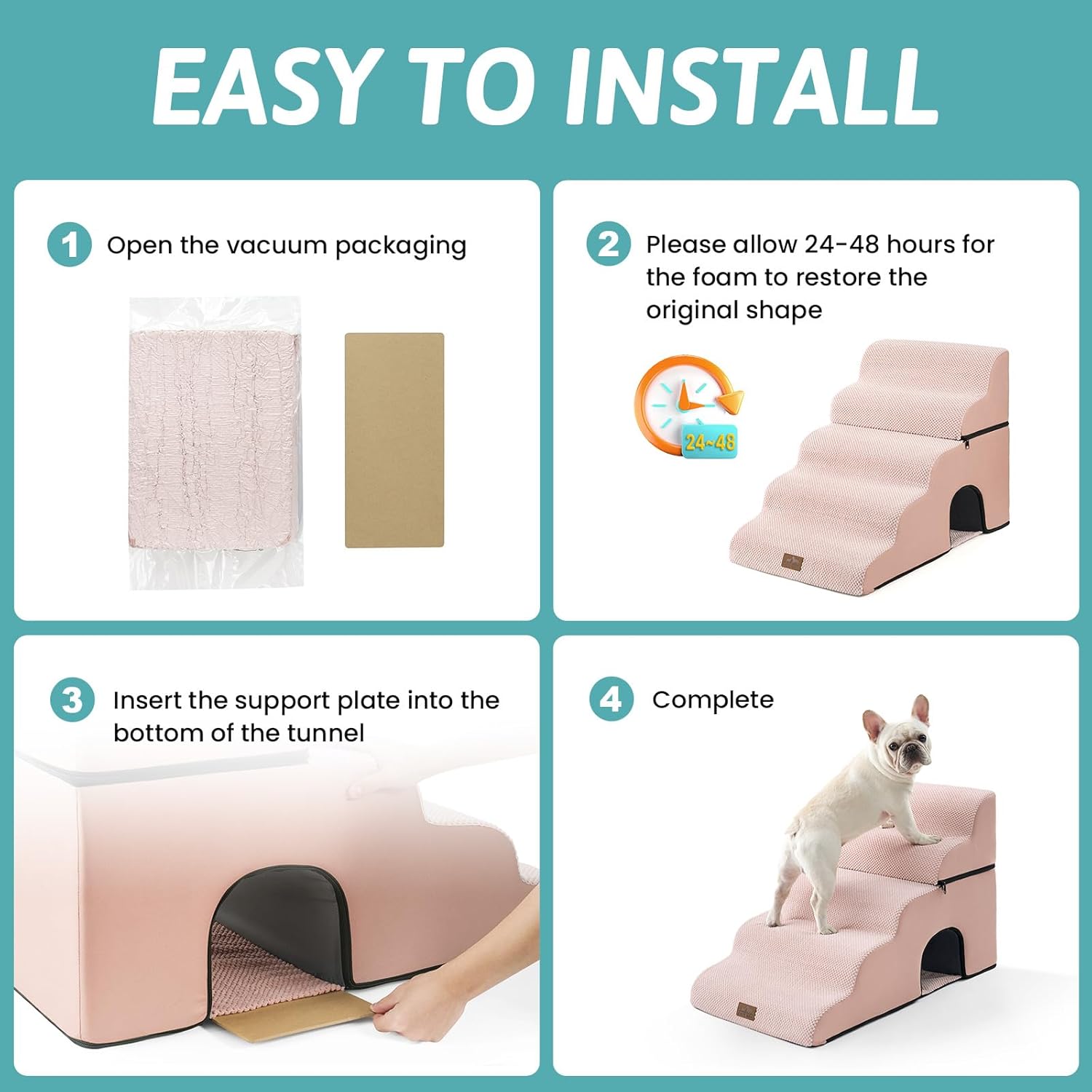 EASY TO INSTALL

1 Open the vacuum packaging

2 Please allow 24-48 hours for the foam to restore the original shape

24~48

3 Insert the support plate into the bottom of the tunnel

4 Complete