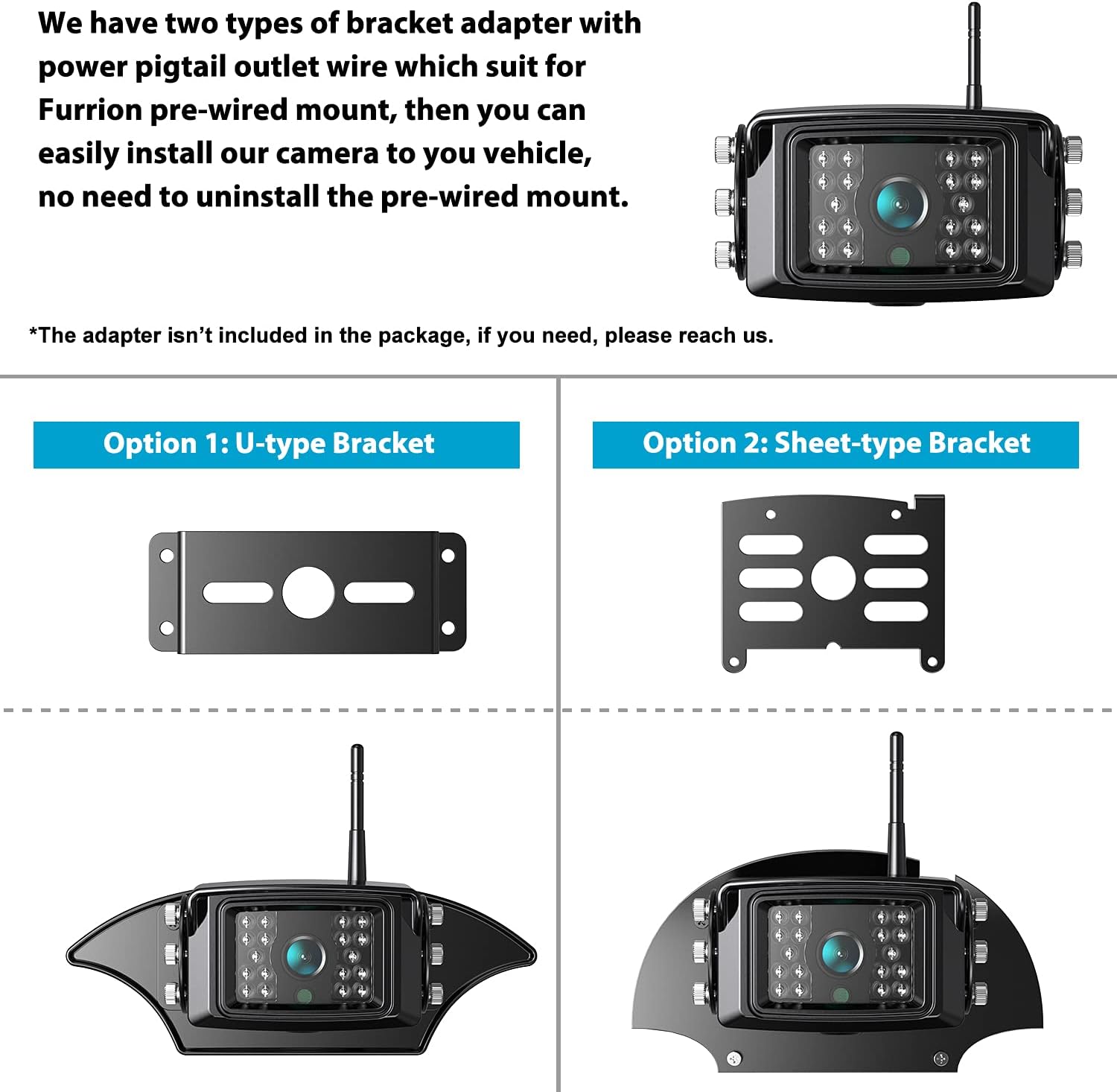 We have two types of bracket adapter with power pigtail outlet wire which suit for Furrion pre-wired mount, then you can easily install our camera to you vehicle, no need to uninstall the pre-wired mount.

*The adapter isn't included in the package, if you need, please reach us.

Option 1: U-type Bracket

Option 2: Sheet-type Bracket