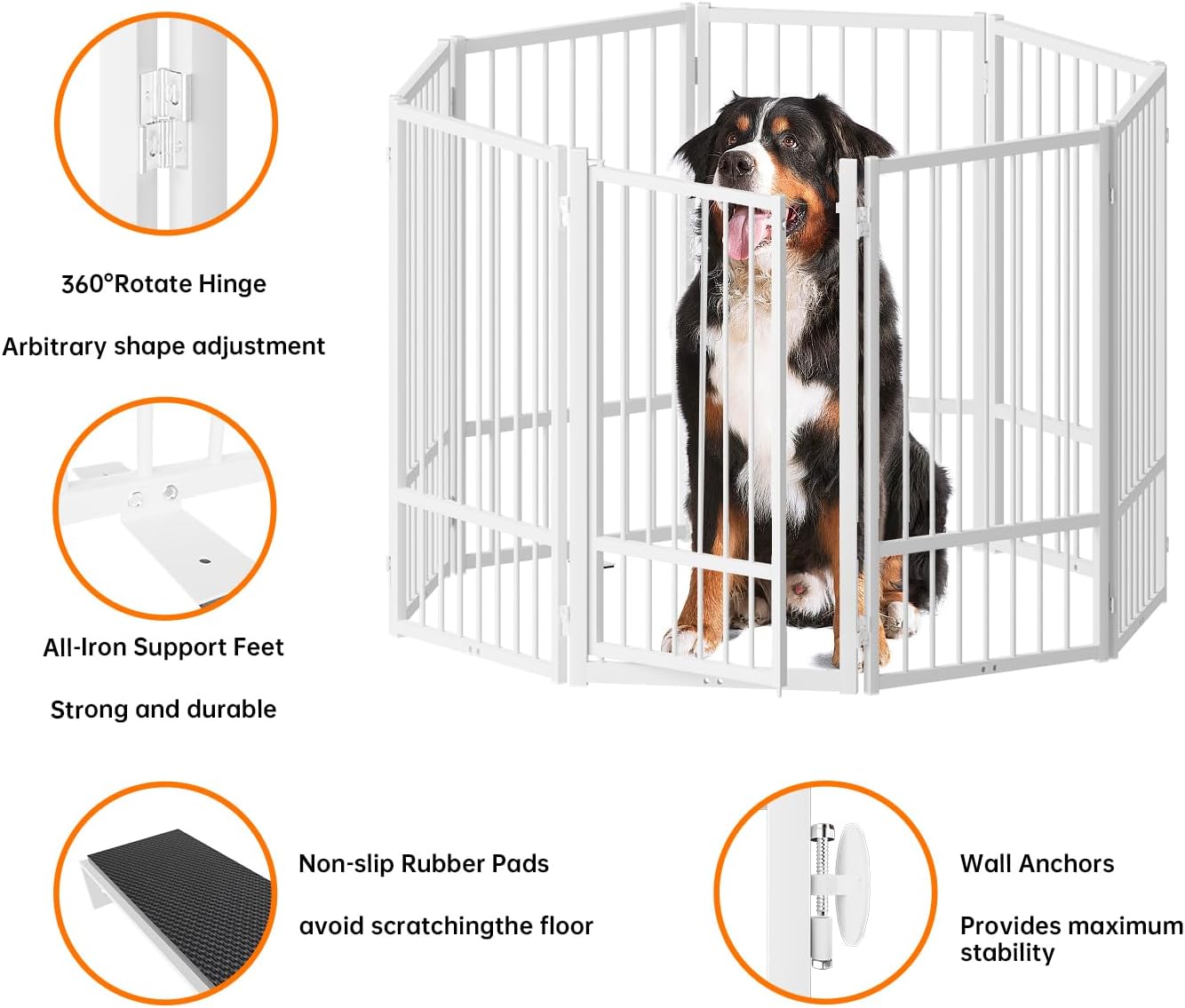 360°Rotate Hinge

Arbitrary shape adjustment

All-Iron Support Feet

Strong and durable

Non-slip Rubber Pads

avoid scratchingthe floor

Wall Anchors

Provides maximum stability