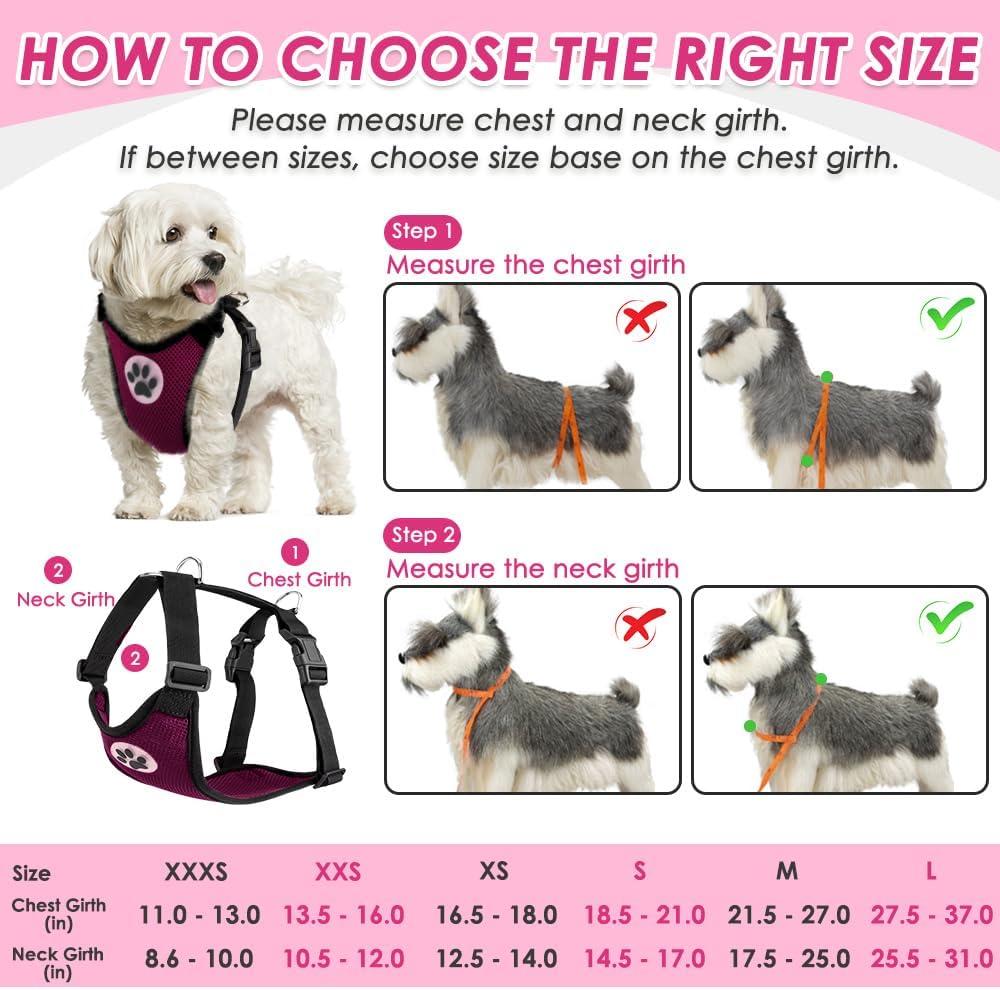 HOW TO CHOOSE THE RIGHT SIZE

Please measure chest and neck girth.
If between sizes, choose size base on the chest girth.

Step 1
Measure the chest girth

Step 2
Measure the neck girth

2
Neck Girth

1
Chest Girth

2

| Size | XXXS | XXS | XS | S | M | L |
|---|---|---|---|---|---|---|
| Chest Girth (in) | 11.0 - 13.0 | 13.5 - 16.0 | 16.5 - 18.0 | 18.5 - 21.0 | 21.5 - 27.0 | 27.5 - 37.0 |
| Neck Girth (in) | 8.6 - 10.0 | 10.5 - 12.0 | 12.5 - 14.0 | 14.5 - 17.0 | 17.5 - 25.0 | 25.5 - 31.0 |