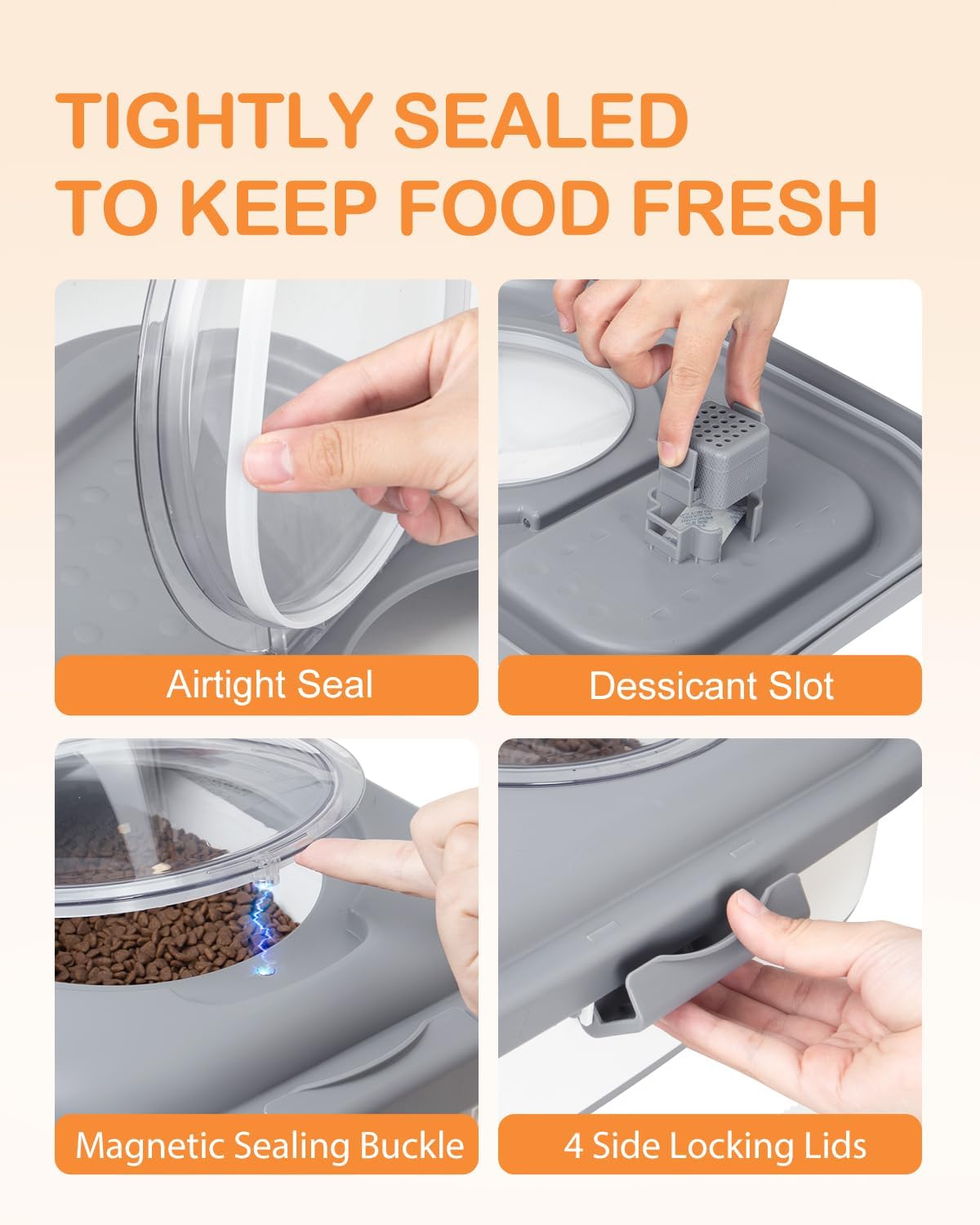 TIGHTLY SEALED
TO KEEP FOOD FRESH

Airtight Seal

Dessicant Slot

Magnetic Sealing Buckle

4 Side Locking Lids