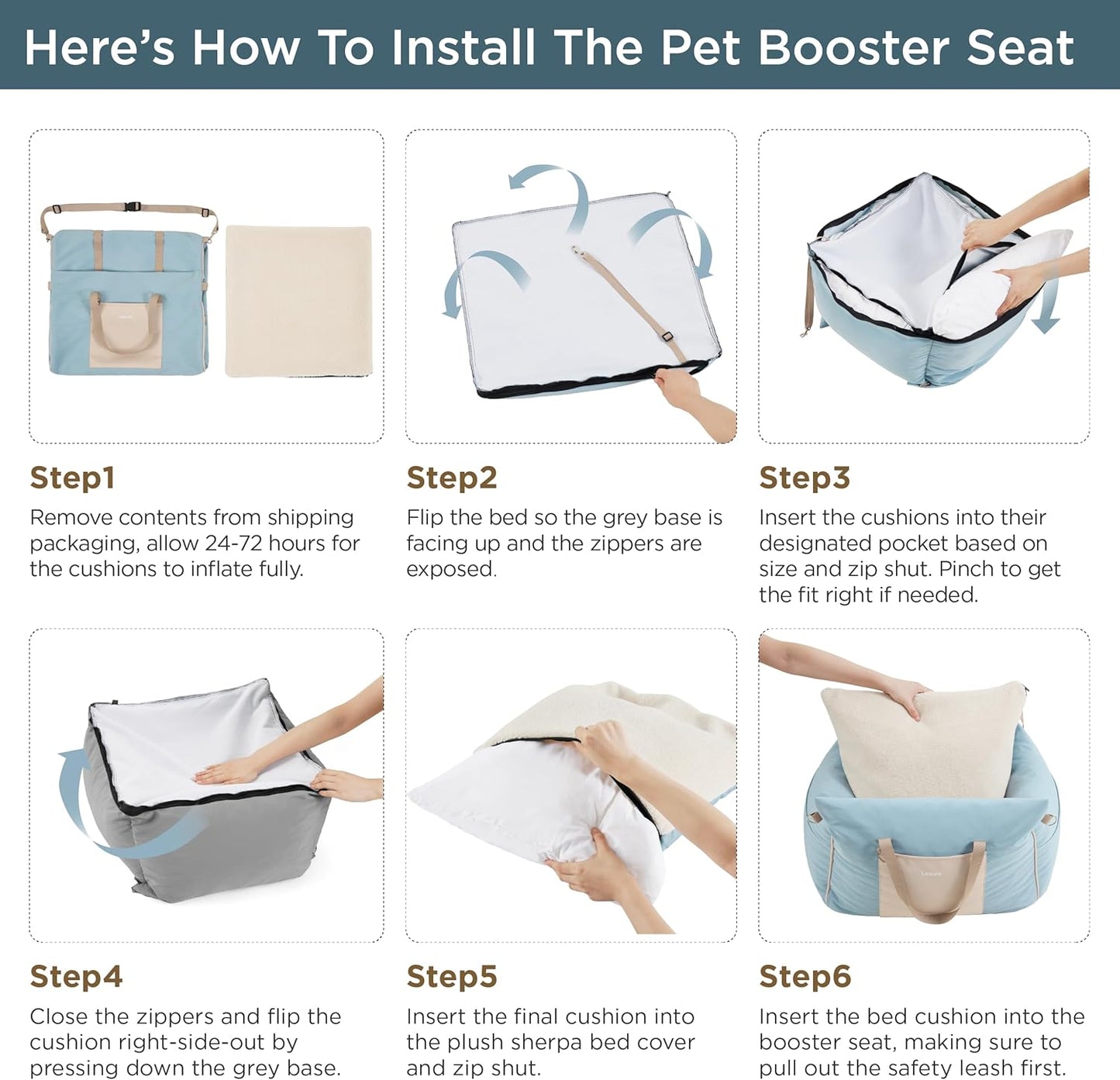 Here's How To Install The Pet Booster Seat

Step1

Remove contents from shipping packaging, allow 24-72 hours for the cushions to inflate fully.

Step2

Flip the bed so the grey base is facing up and the zippers are exposed.

Step3

Insert the cushions into their designated pocket based on size and zip shut. Pinch to get the fit right if needed.

Step4

Close the zippers and flip the cushion right-side-out by pressing down the grey base.

Step5

Insert the final cushion into the plush sherpa bed cover and zip shut.

Step6

Insert the bed cushion into the booster seat, making sure to pull out the safety leash first.