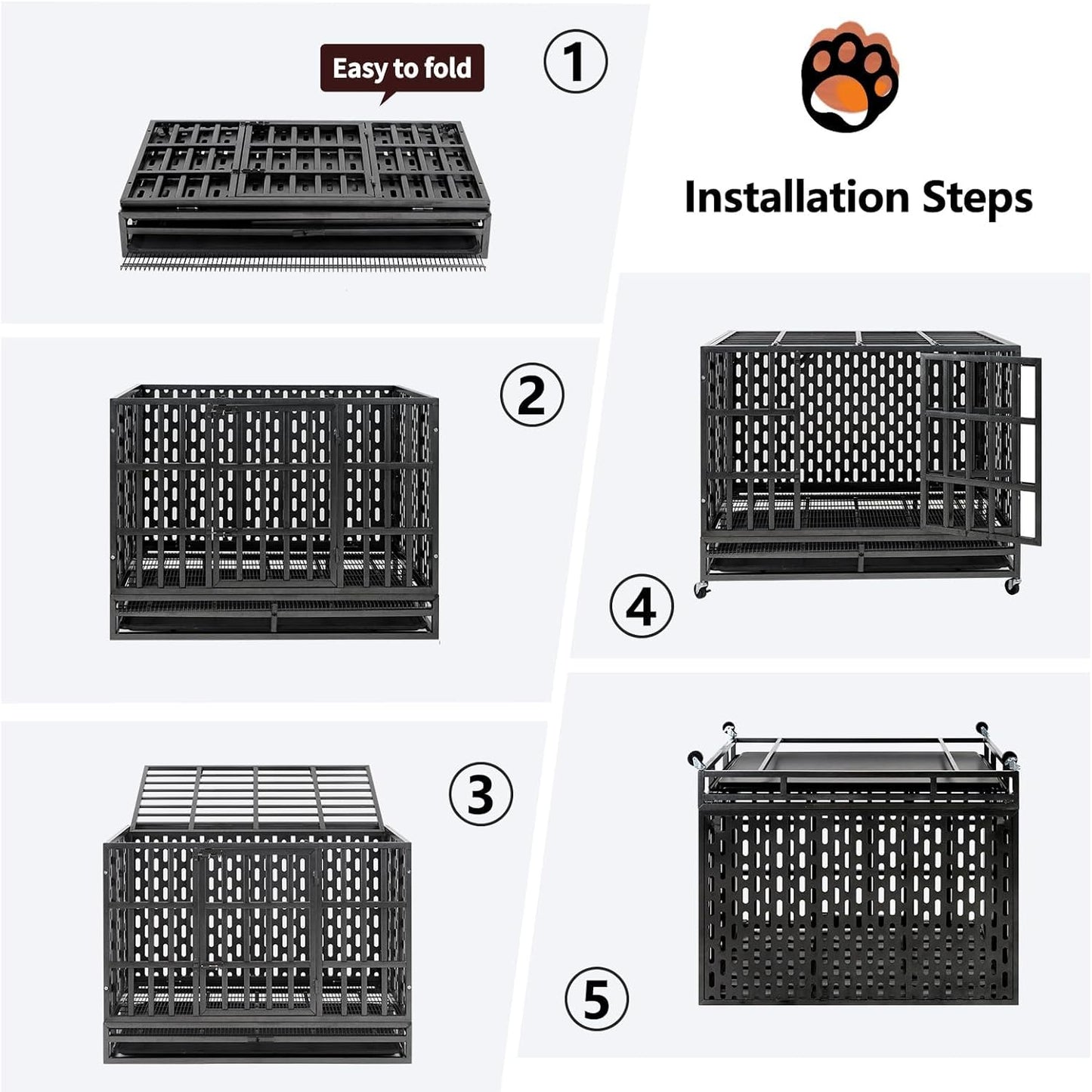 Easy to fold

①

Installation Steps

②

④

③

⑤