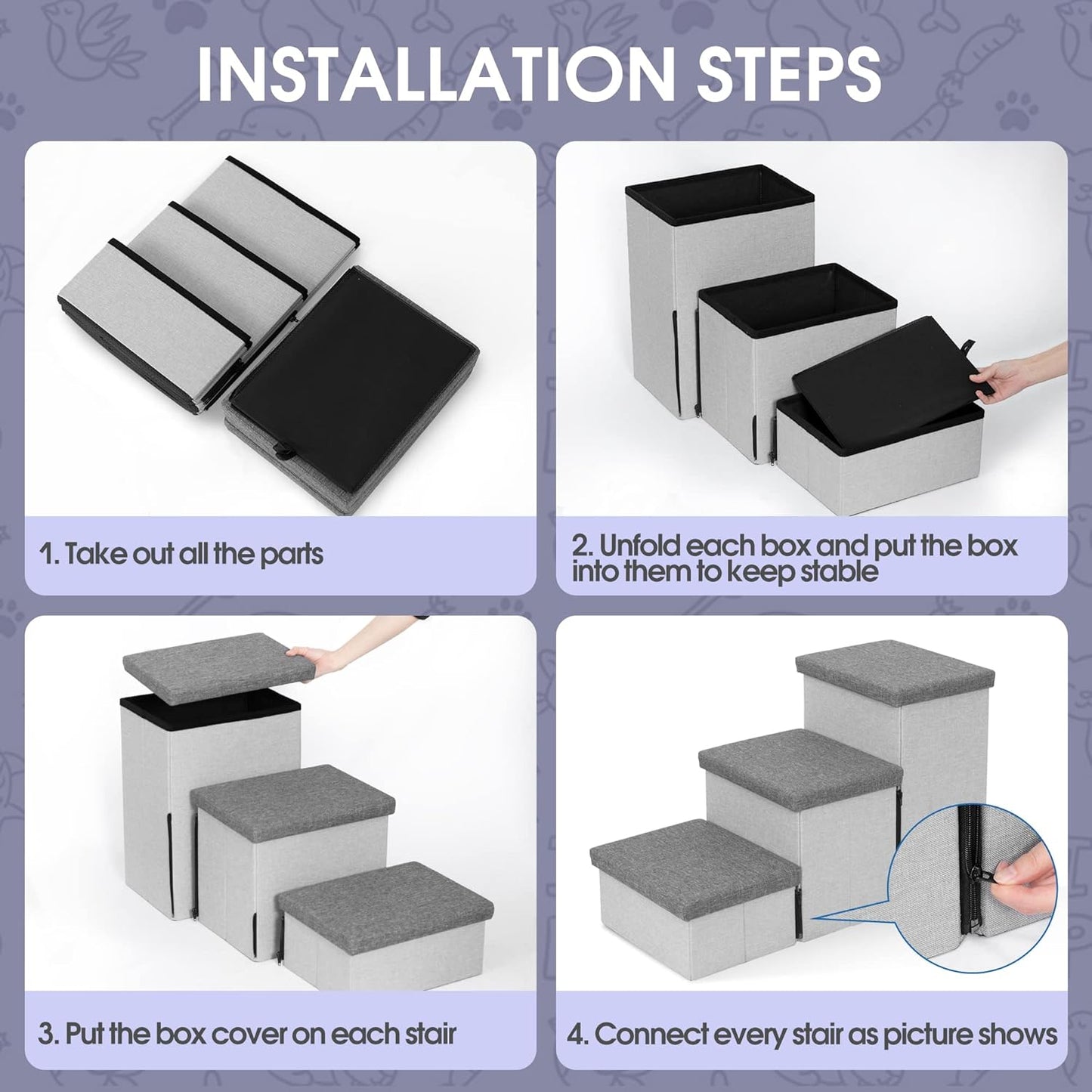 INSTALLATION STEPS

1. Take out all the parts

2. Unfold each box and put the box into them to keep stable

3. Put the box cover on each stair

4. Connect every stair as picture shows