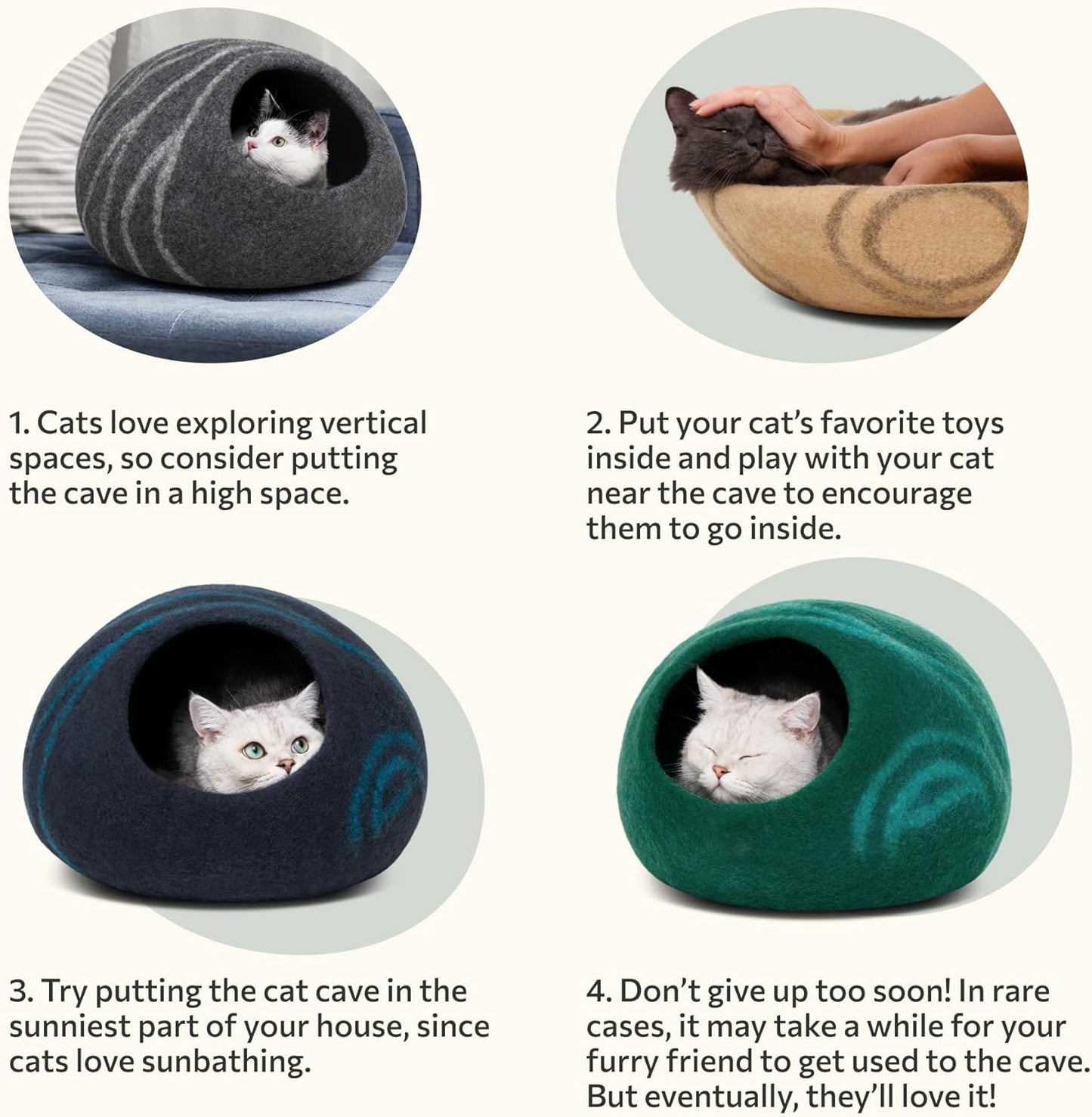 1. Cats love exploring vertical spaces, so consider putting the cave in a high space.

2. Put your cat's favorite toys inside and play with your cat near the cave to encourage them to go inside.

3. Try putting the cat cave in the sunniest part of your house, since cats love sunbathing.

4. Don't give up too soon! In rare cases, it may take a while for your furry friend to get used to the cave. But eventually, they'll love it!