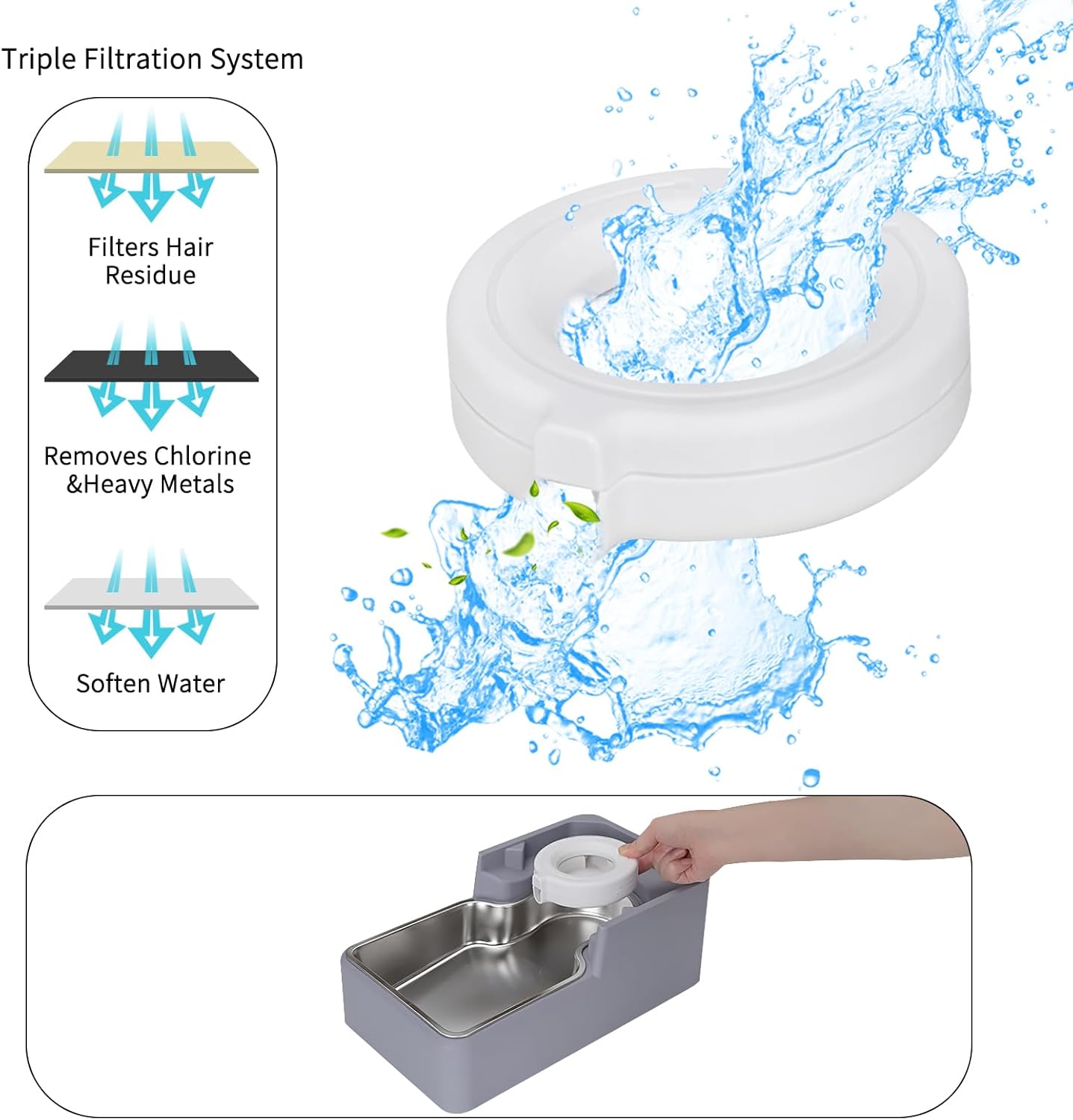 Triple Filtration System

Filters Hair Residue

Removes Chlorine &Heavy Metals

Soften Water